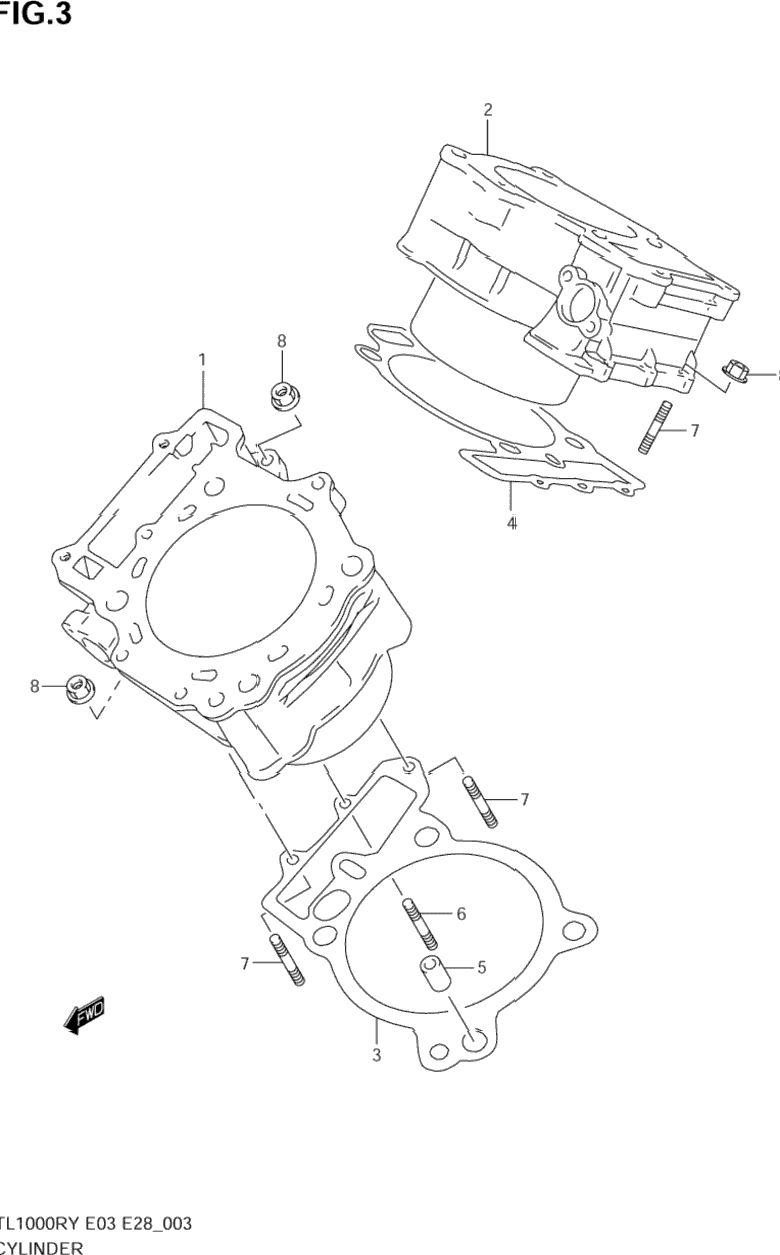 FIG.3

2

1

8

8

7

4

8

7

6

7

5

3

FWD

TL1000RY E03 E28_003
CYLINDER