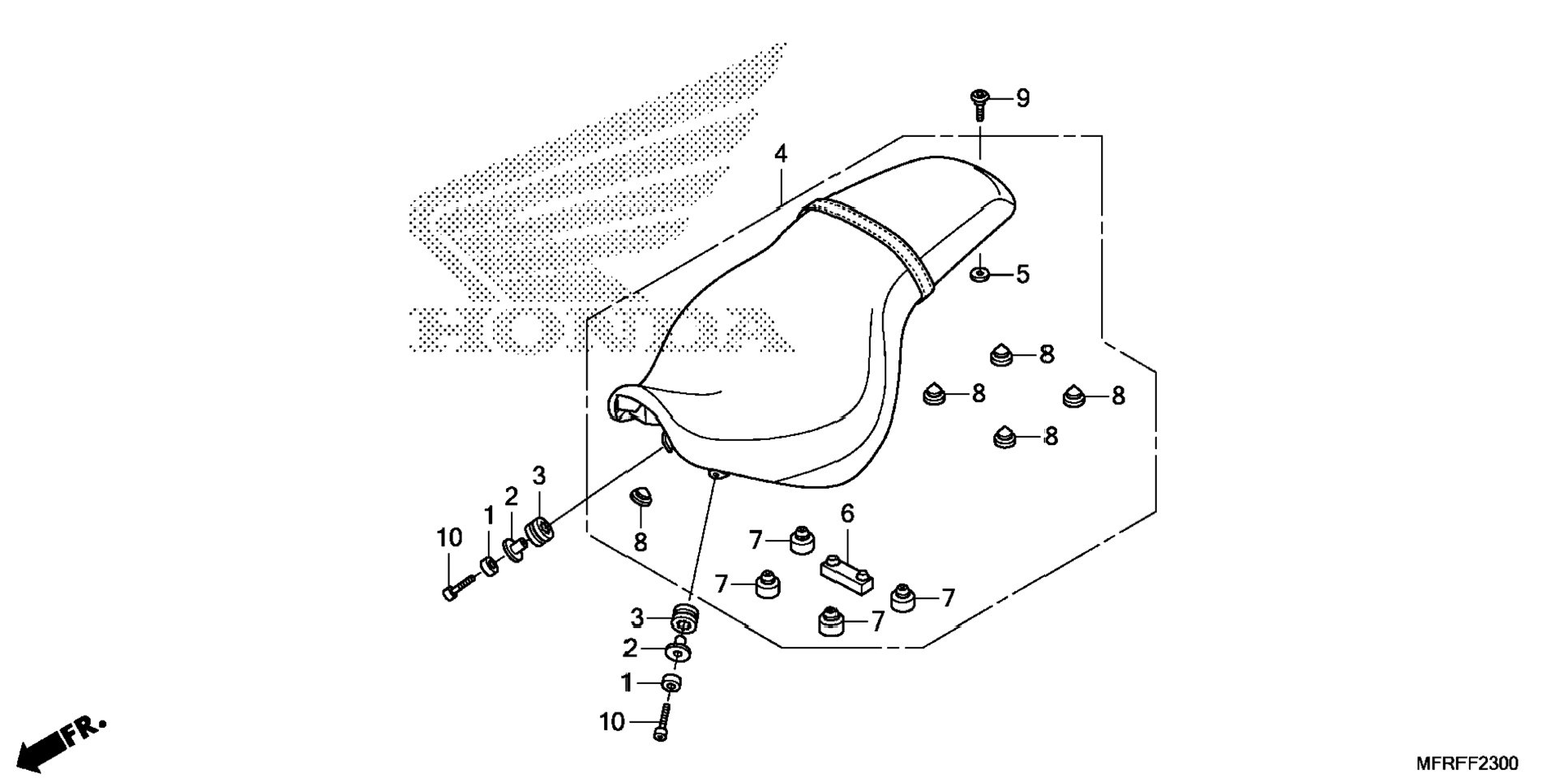 HONDA

9
4
5
8
8
8
8
3
2
1
10
8
6
7
7
7
7
3
2
1
10

FR.

MFRFF2300