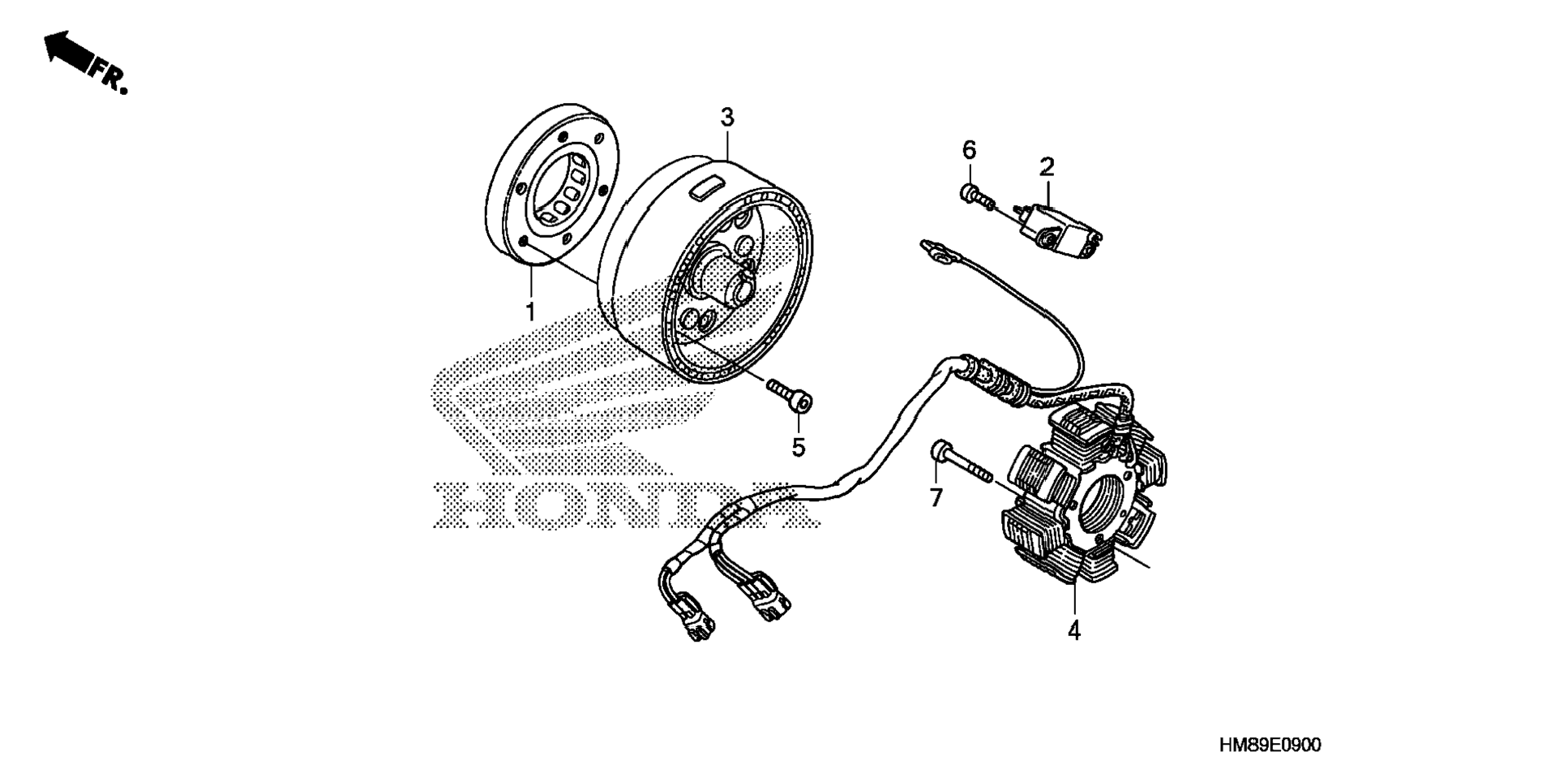 FR.

3

6

2

1

5

7

4

HONDA

HM89E0900