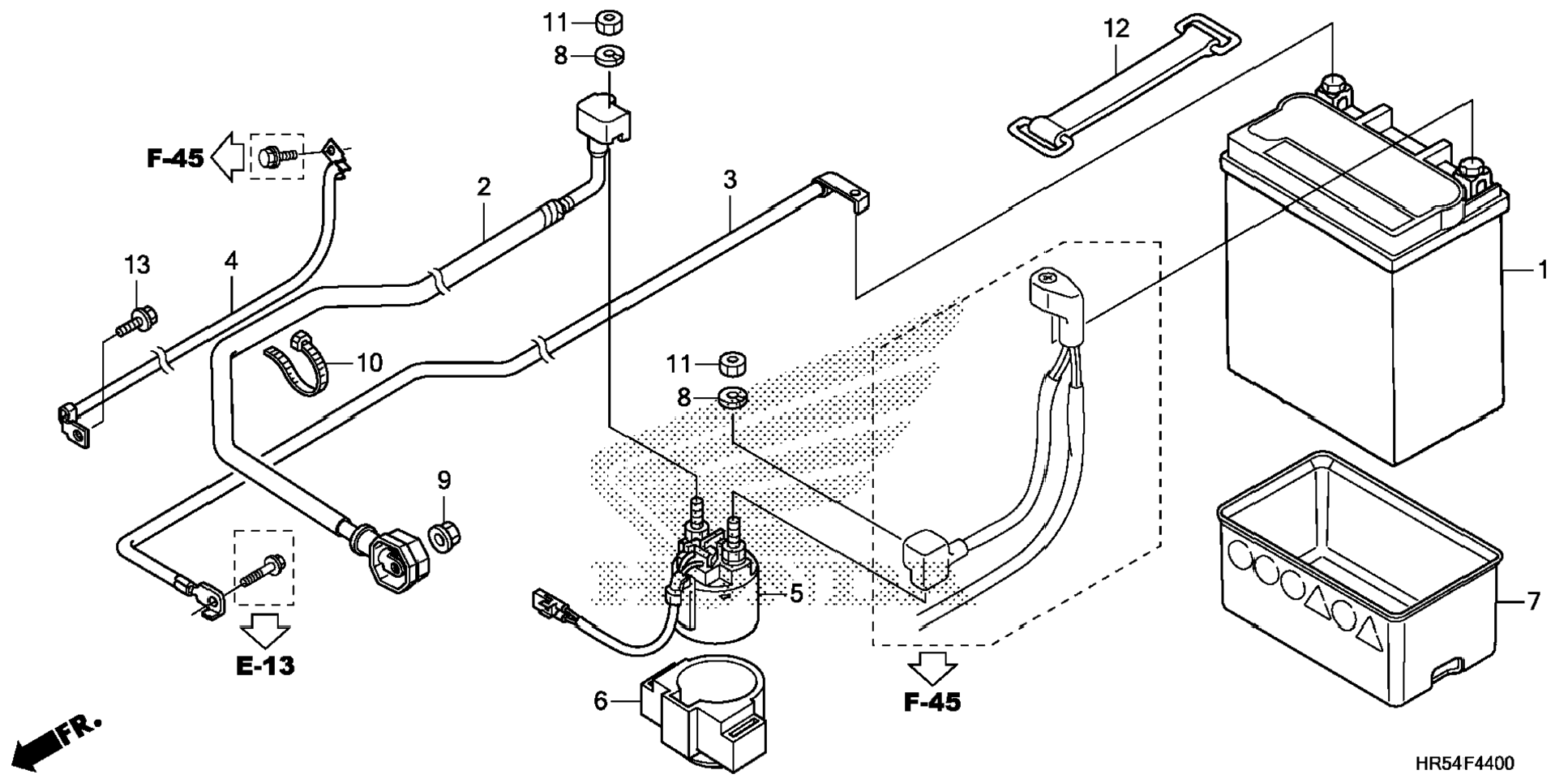 11
8
12
F-45
2
3
13
4
1
10
11
8
9
5
7
E-13
6
F-45
FR.
HR54F4400