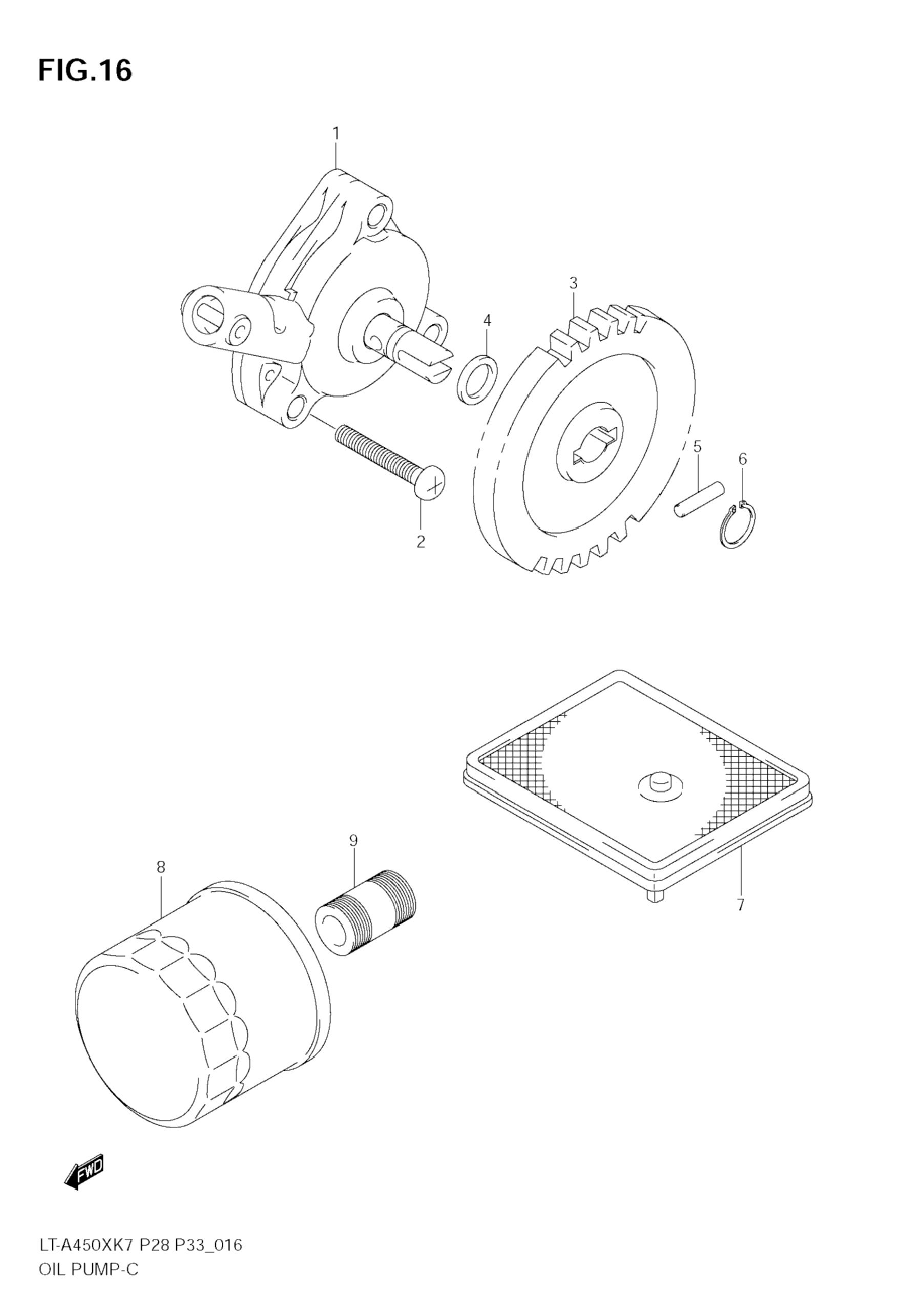 FIG.16

1

3

4

5

6

2

9

8

7

FWD

LT-A450XK7 P28 P33_016
OIL PUMP-C