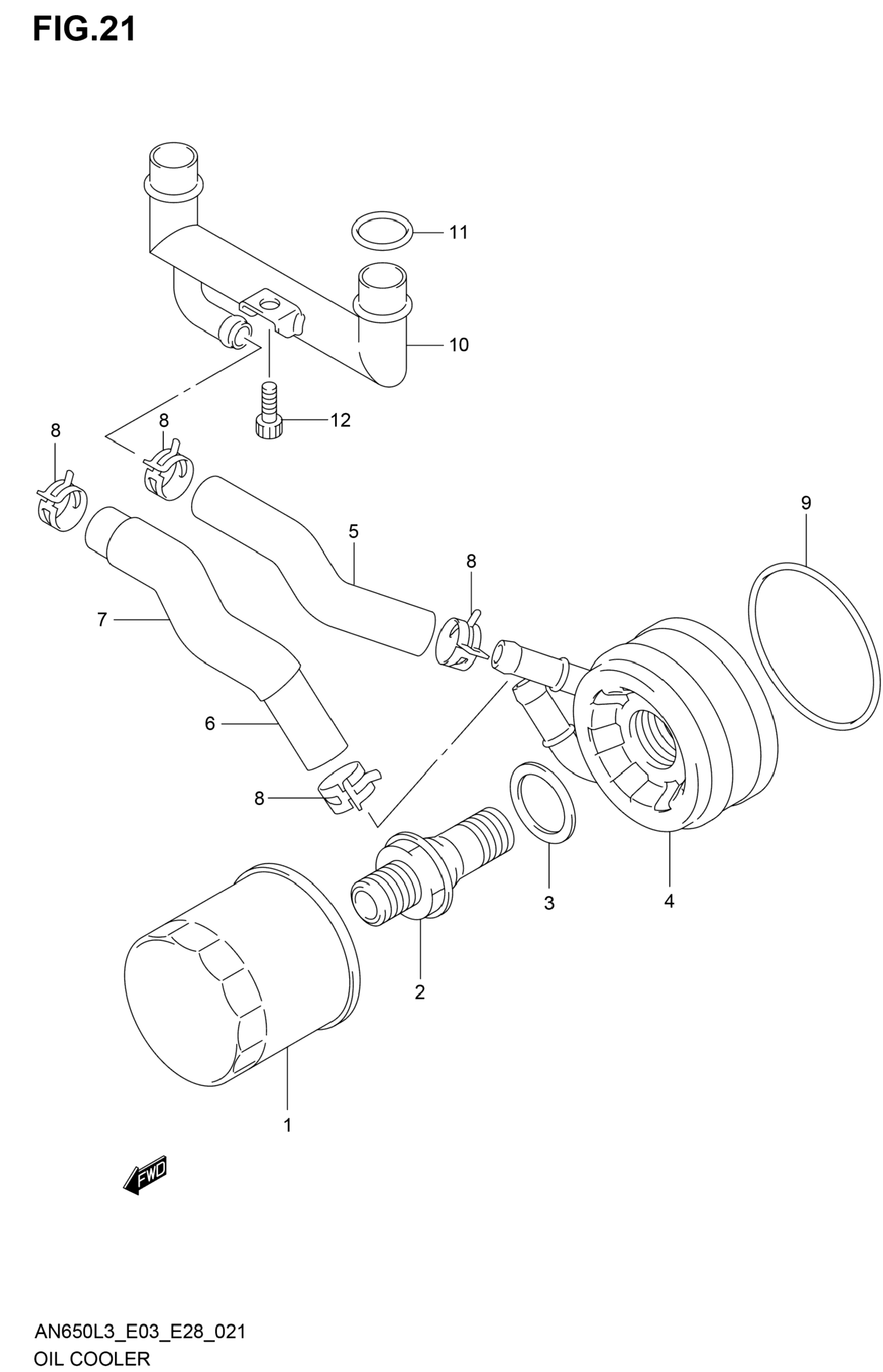 FIG.21

11

10

12

8

8

9

5

8

7

6

8

3

4

2

1

FWD

AN650L3_E03_E28_021
OIL COOLER