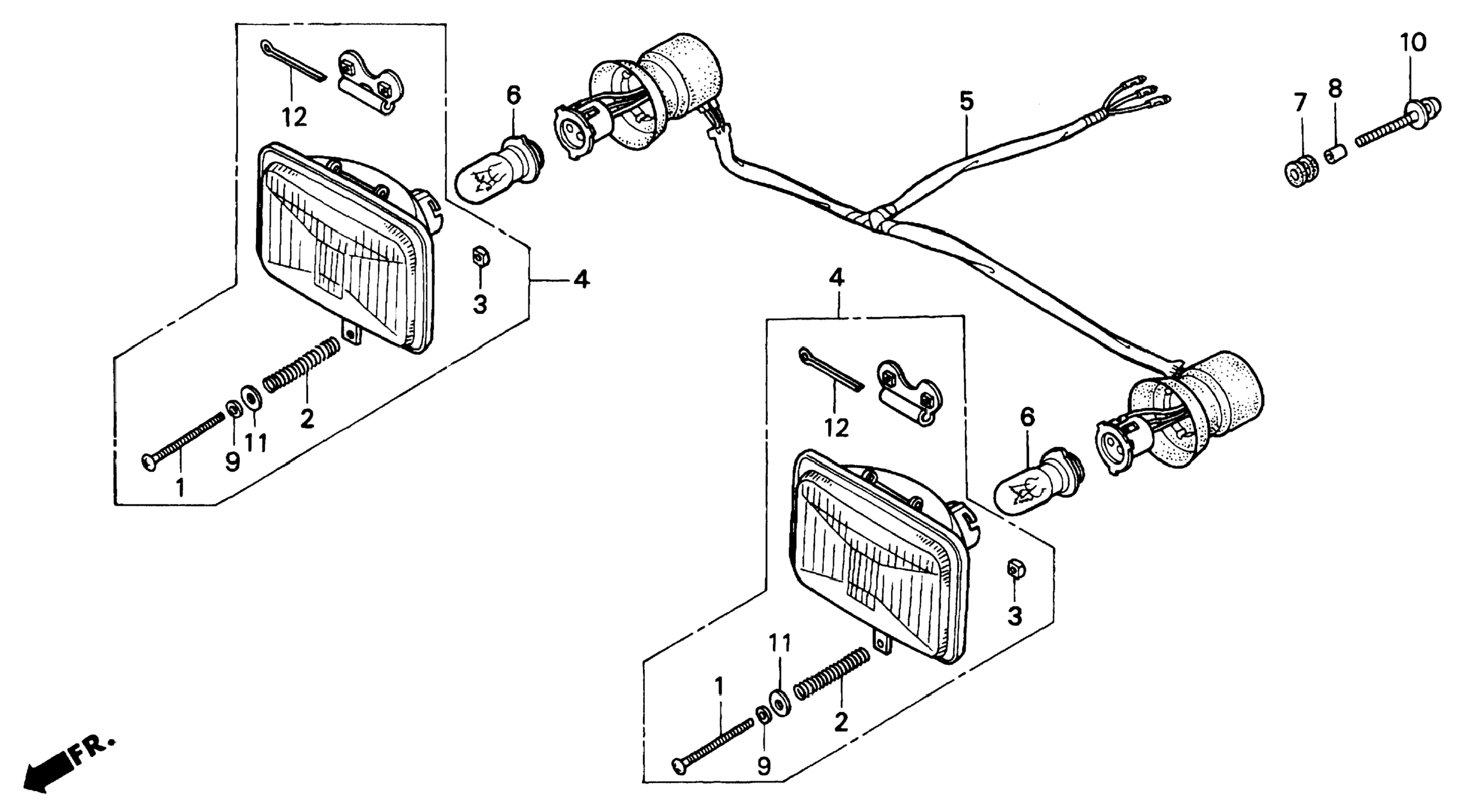 12
6
5
10
7
8
4
3
2
9
11
1
4
12
6
3
11
1
2
9
FR.