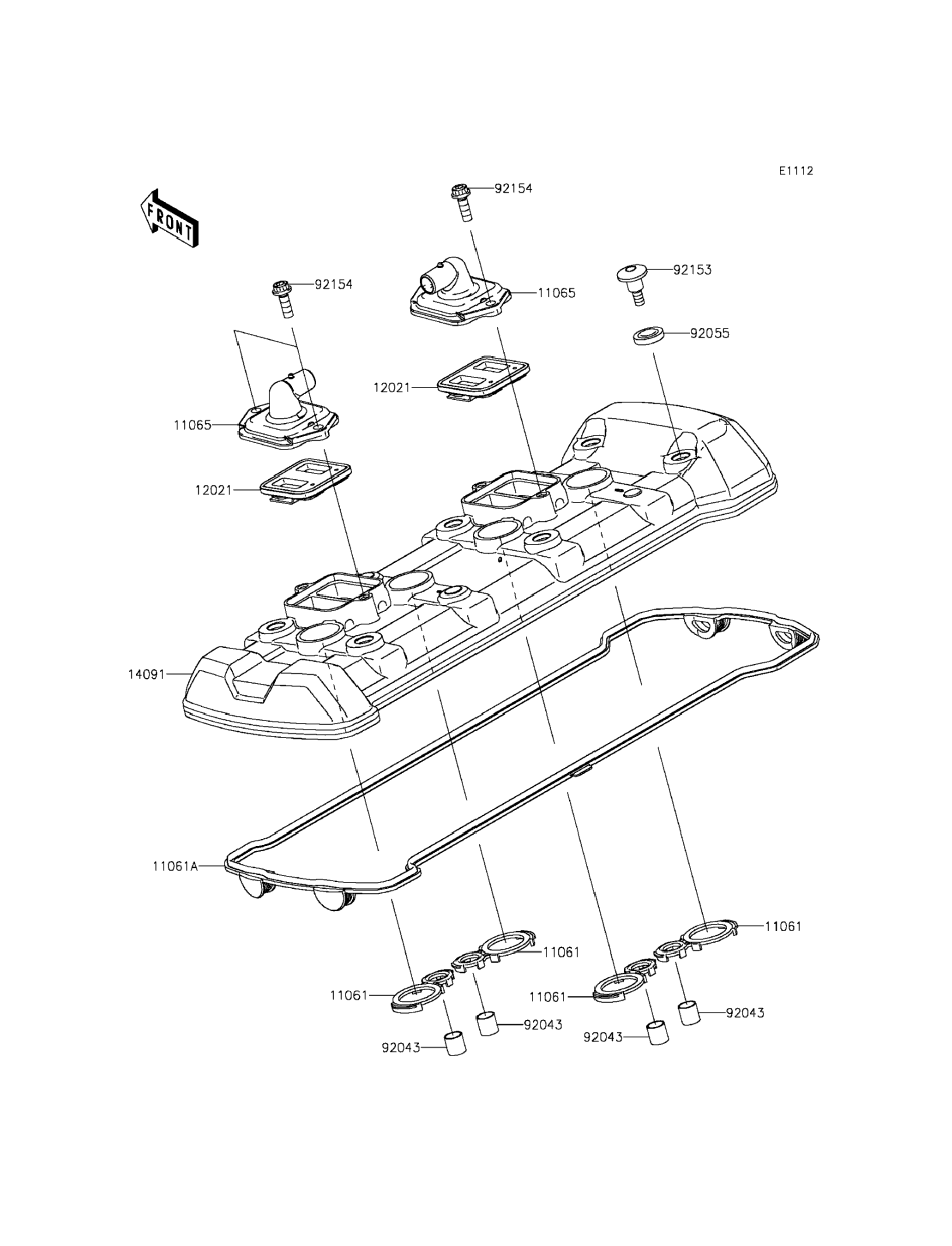 E1112

FRONT

92154

92154

11065

92153

92055

12021

11065

12021

14091

11061A

11061

11061

11061

11061

92043

92043

92043

92043