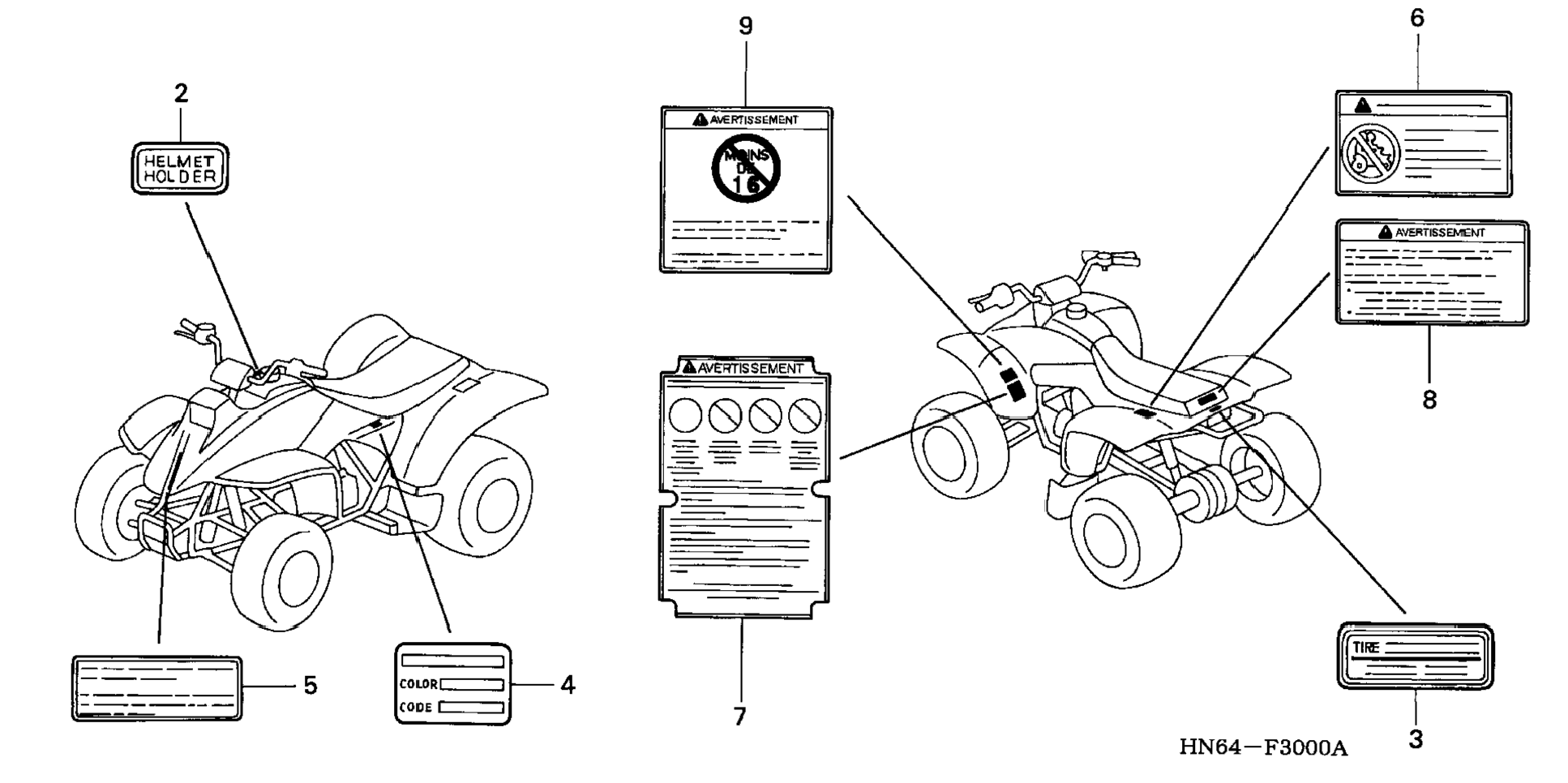 2

HELMET HOLDER

5

COLOR

CODE

4

9

AVERTISSEMENT

MOINS DE 16

AVERTISSEMENT

7

6

AVERTISSEMENT

8

TIRE

3

HN64—F3000A