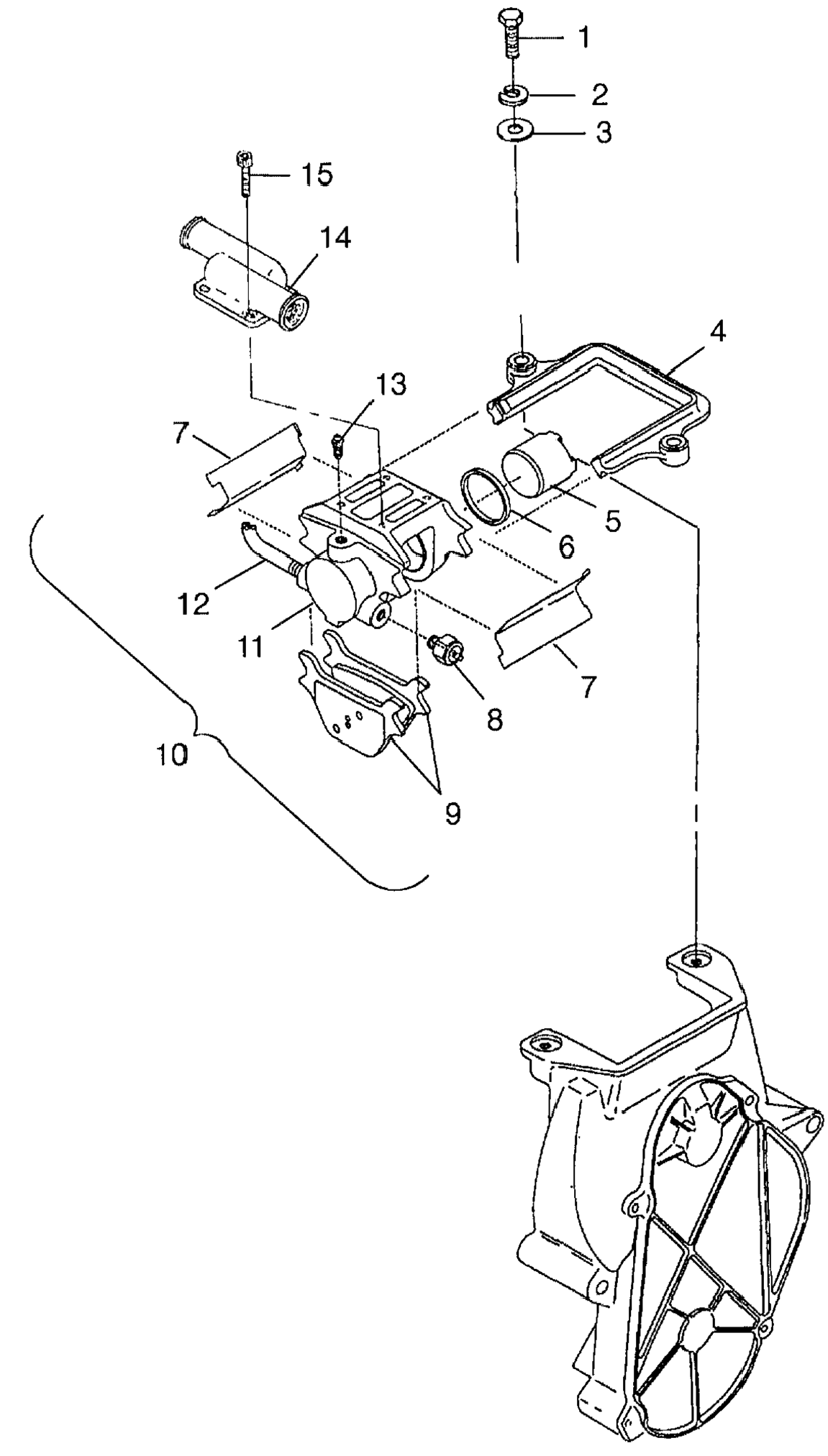 1
2
3
15
14
4
13
7
5
6
12
11
7
8
10
9