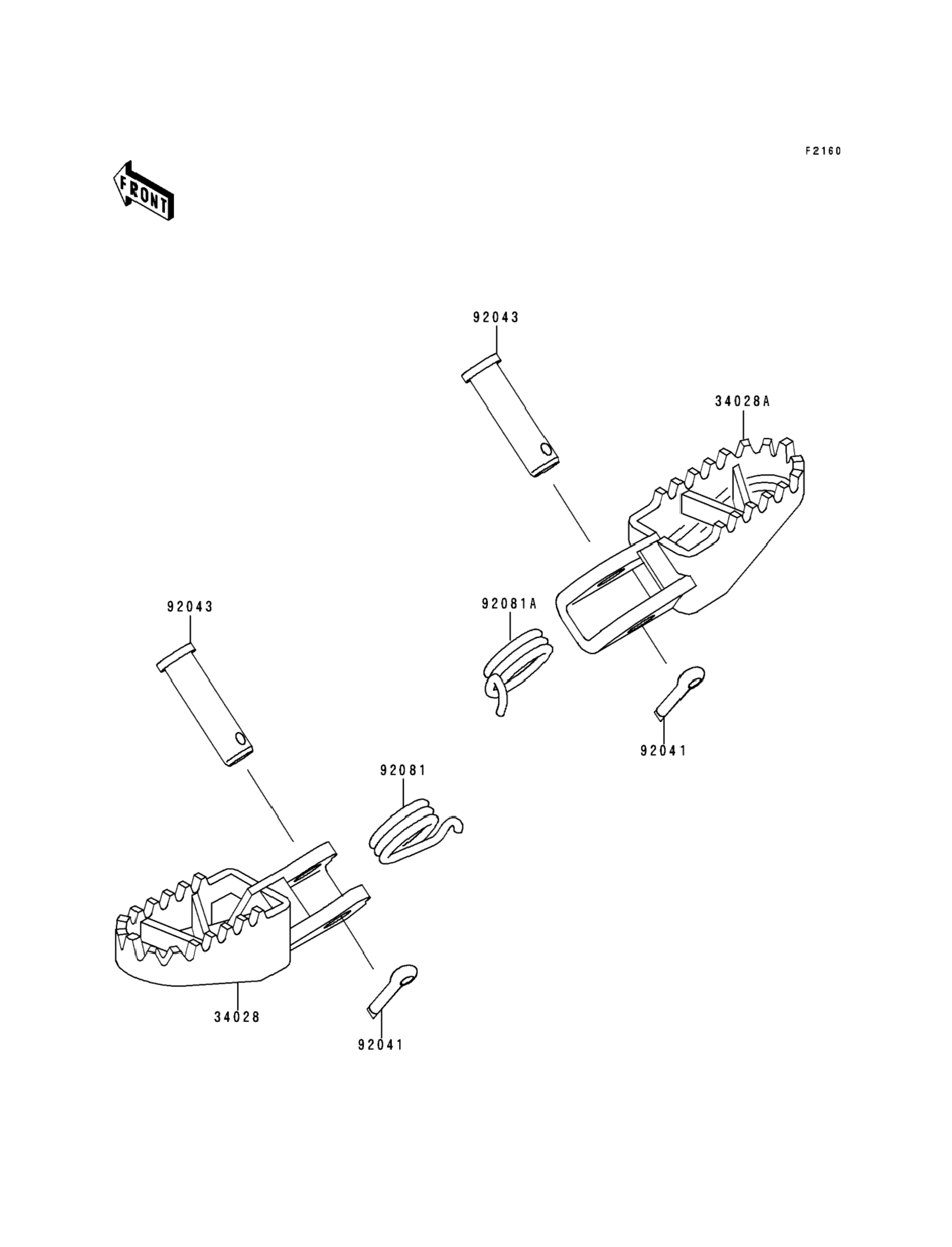 F2160

FRONT

92043

34028A

92081A

92041

92043

92081

34028

92041