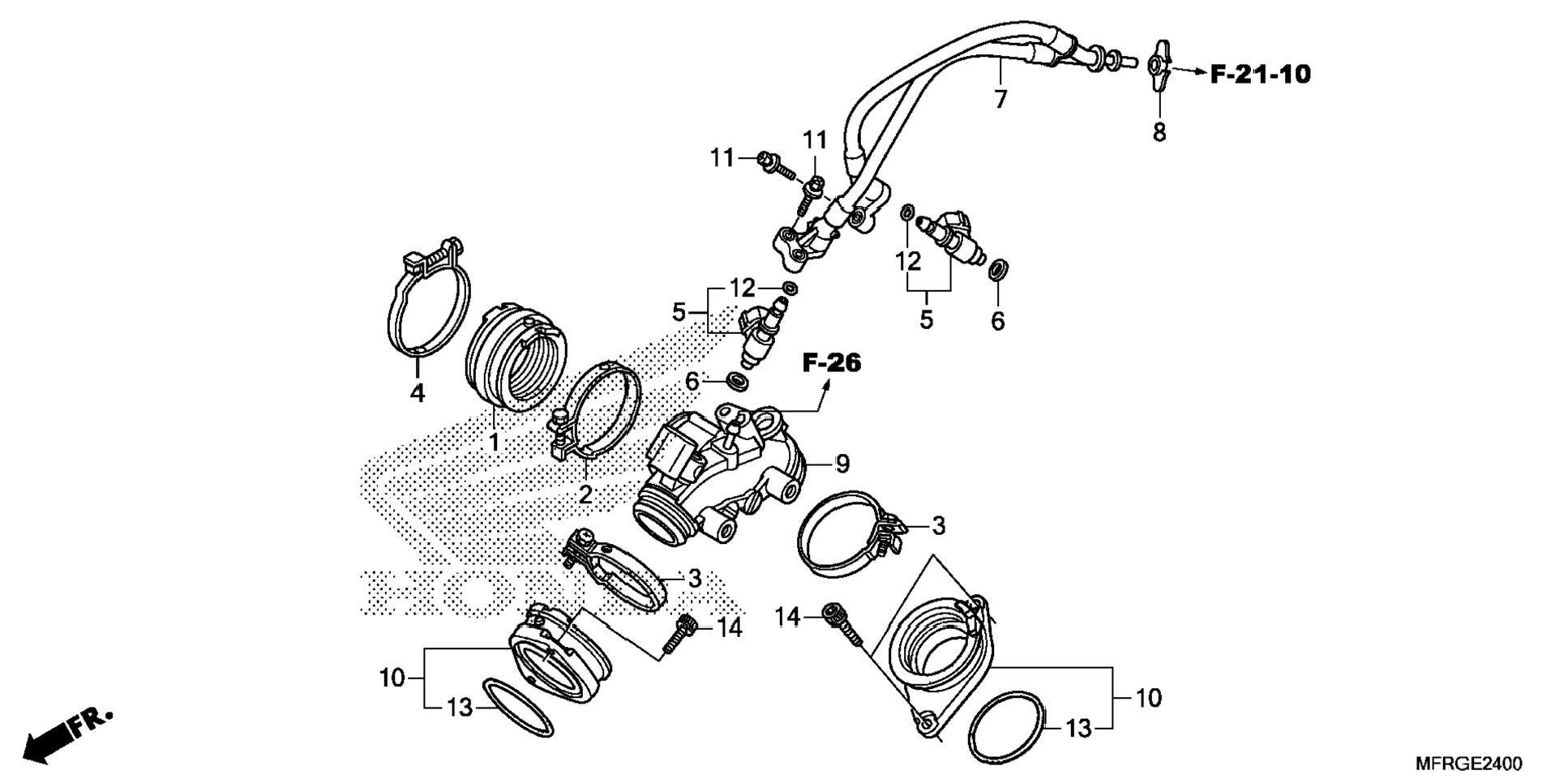 F-21-10
7
8
11
11
12
5
6
12
5
6
F-26
4
1
2
9
3
3
14
14
10
13
10
13
FR.
MFRGE2400