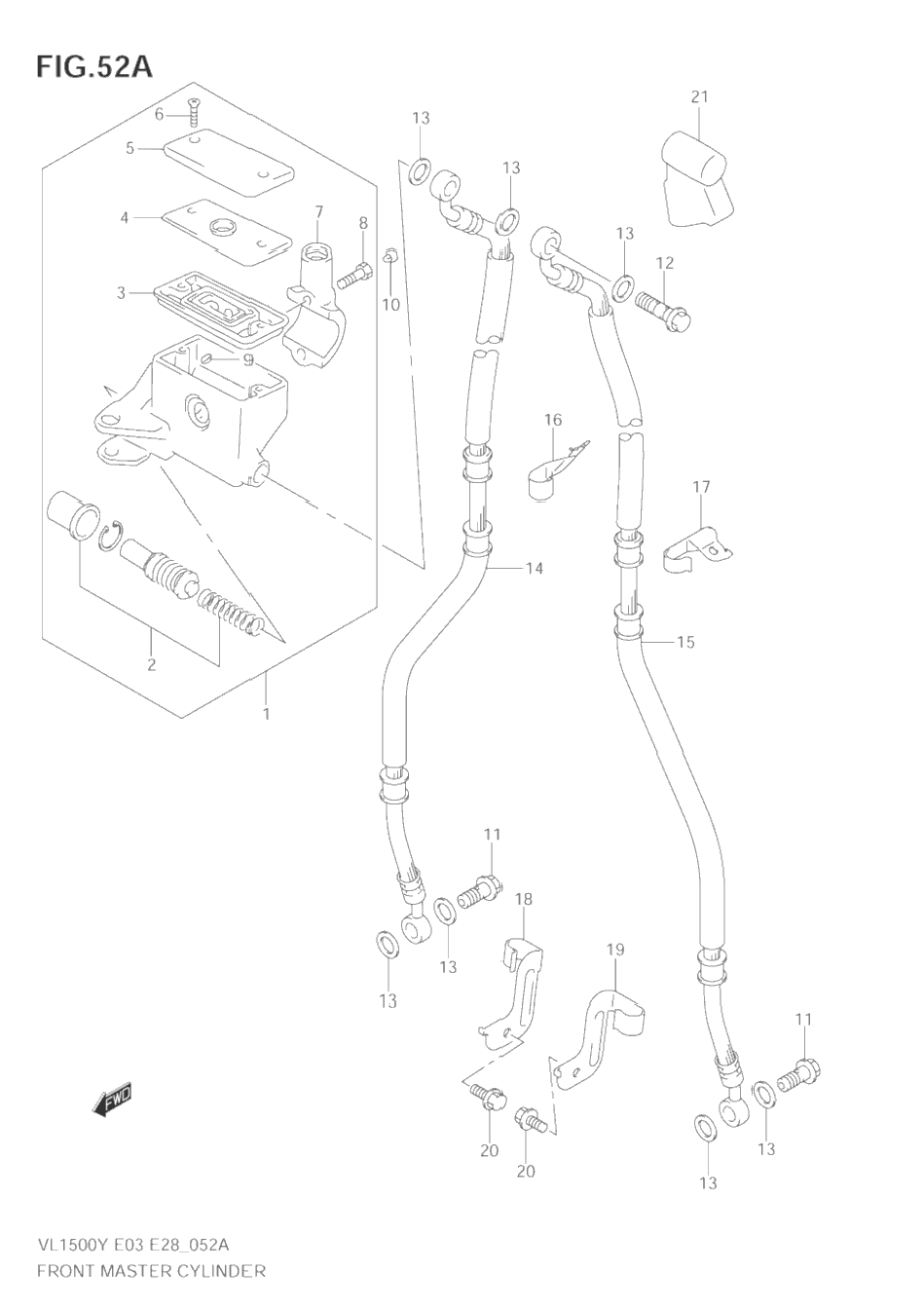 FIG.52A

6
5
4
7
8
3
10
9
2
1
13
13
13
12
21
16
17
14
15
11
18
19
13
13
11
20
20
13
13
FWD

VL1500Y E03 E28_052A
FRONT MASTER CYLINDER