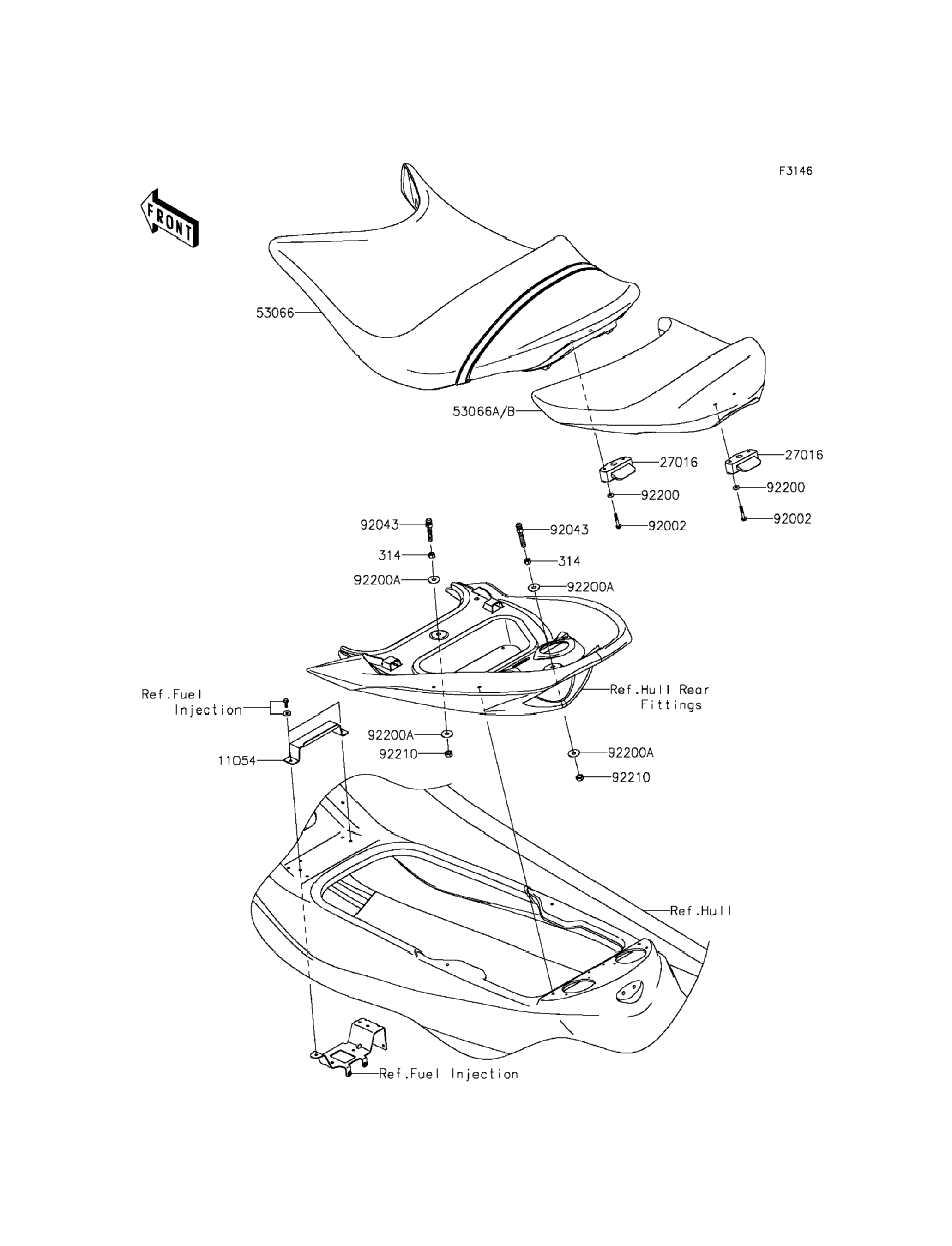 F3146

FRONT

53066

53066A/B

27016

27016

92200

92200

92002

92002

92043

92043

314

314

92200A

92200A

Ref.Fuel Injection

Ref.Hull Rear Fittings

92200A

92210

11054

92200A

92210

Ref.Hull

Ref.Fuel Injection