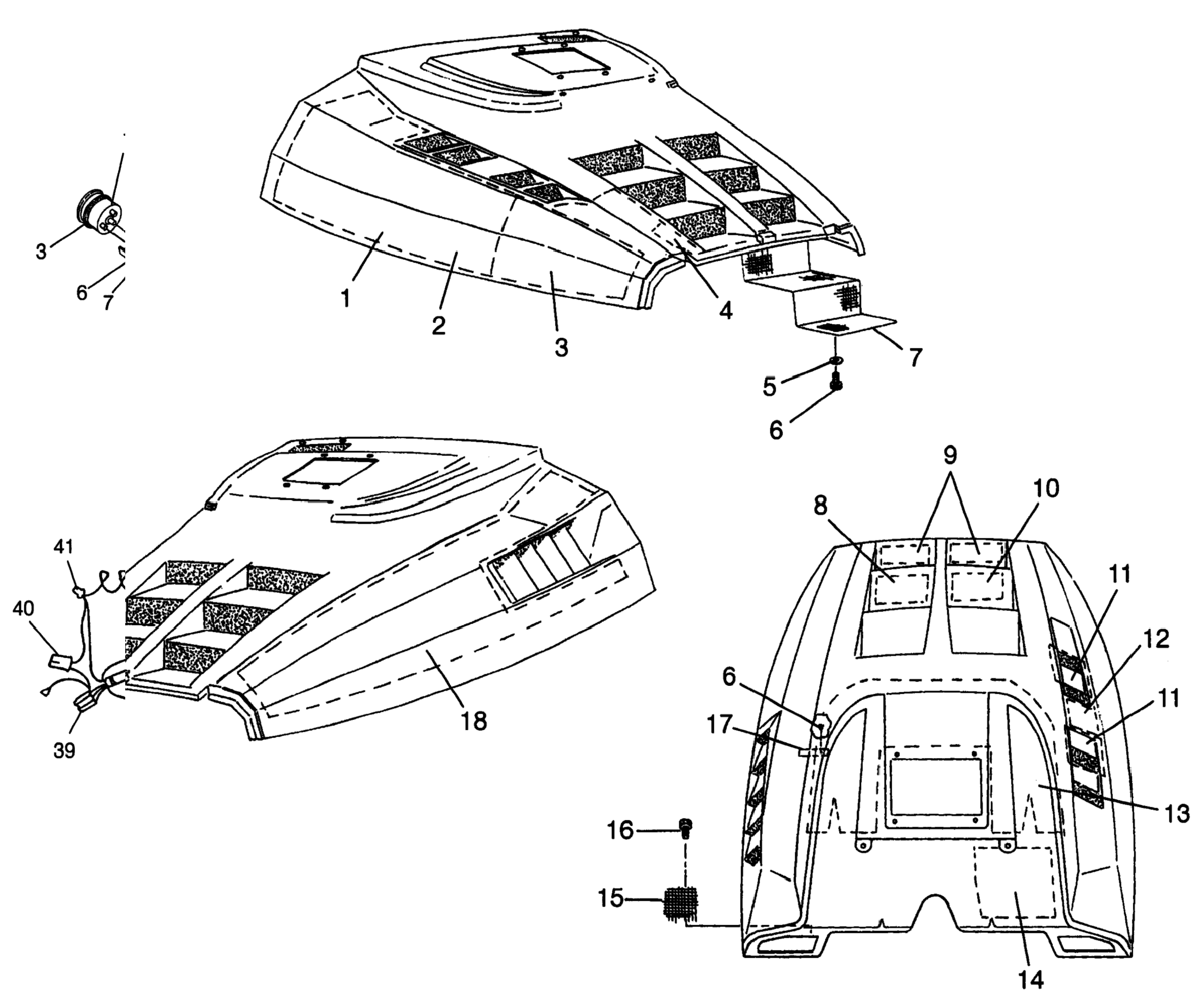 3
6
7
1
2
3
4
7
5
6
41
40
39
18
9
8
10
11
12
11
6
17
13
16
15
14