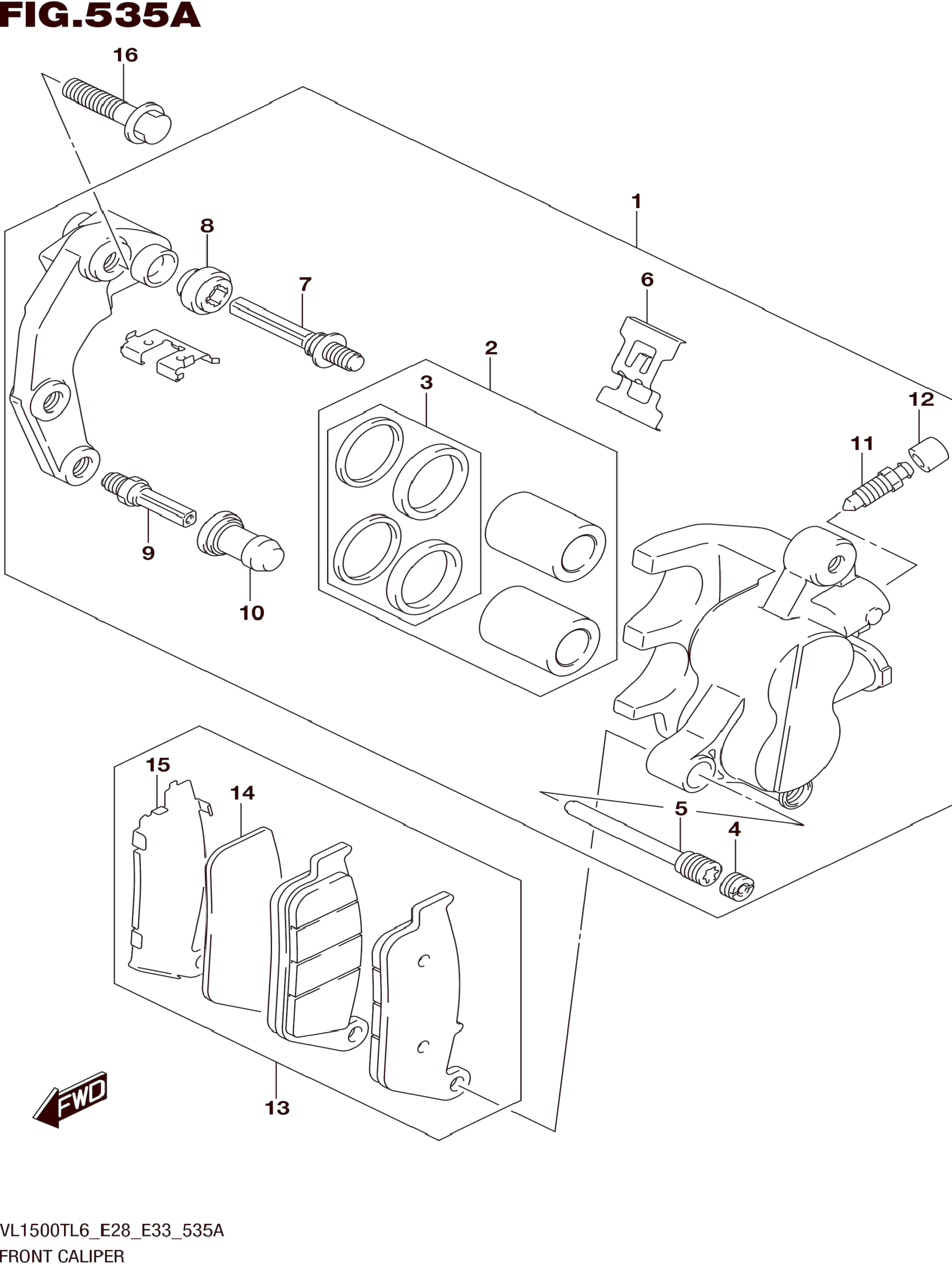 FIG.535A

16

1

8

7

6

2

3

12

11

9

10

15

14

5

4

13

FWD

VL1500TL6_E28_E33_535A
FRONT CALIPER