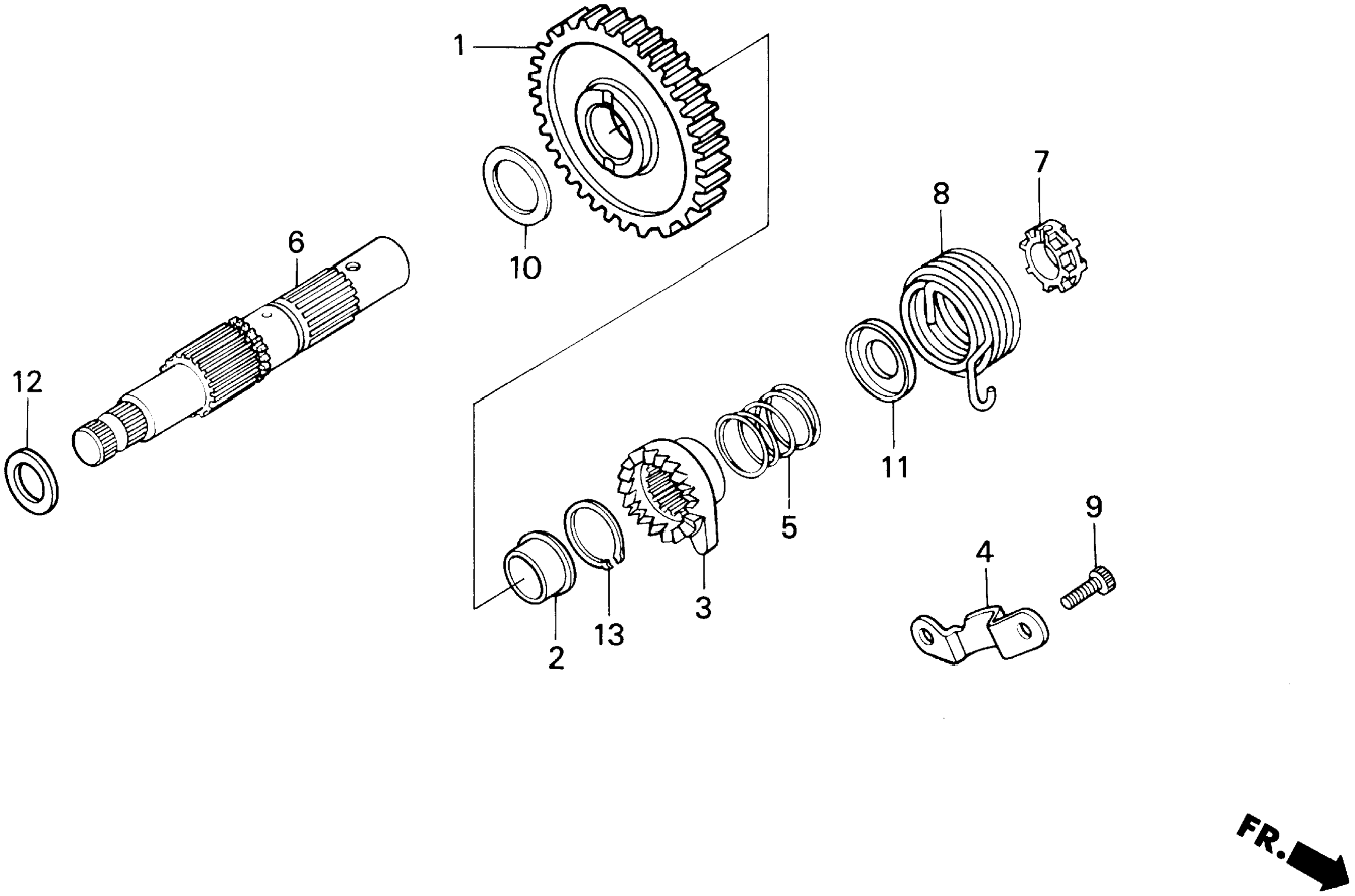 1
7
8
6
10
12
11
5
9
4
3
13
2
FR.