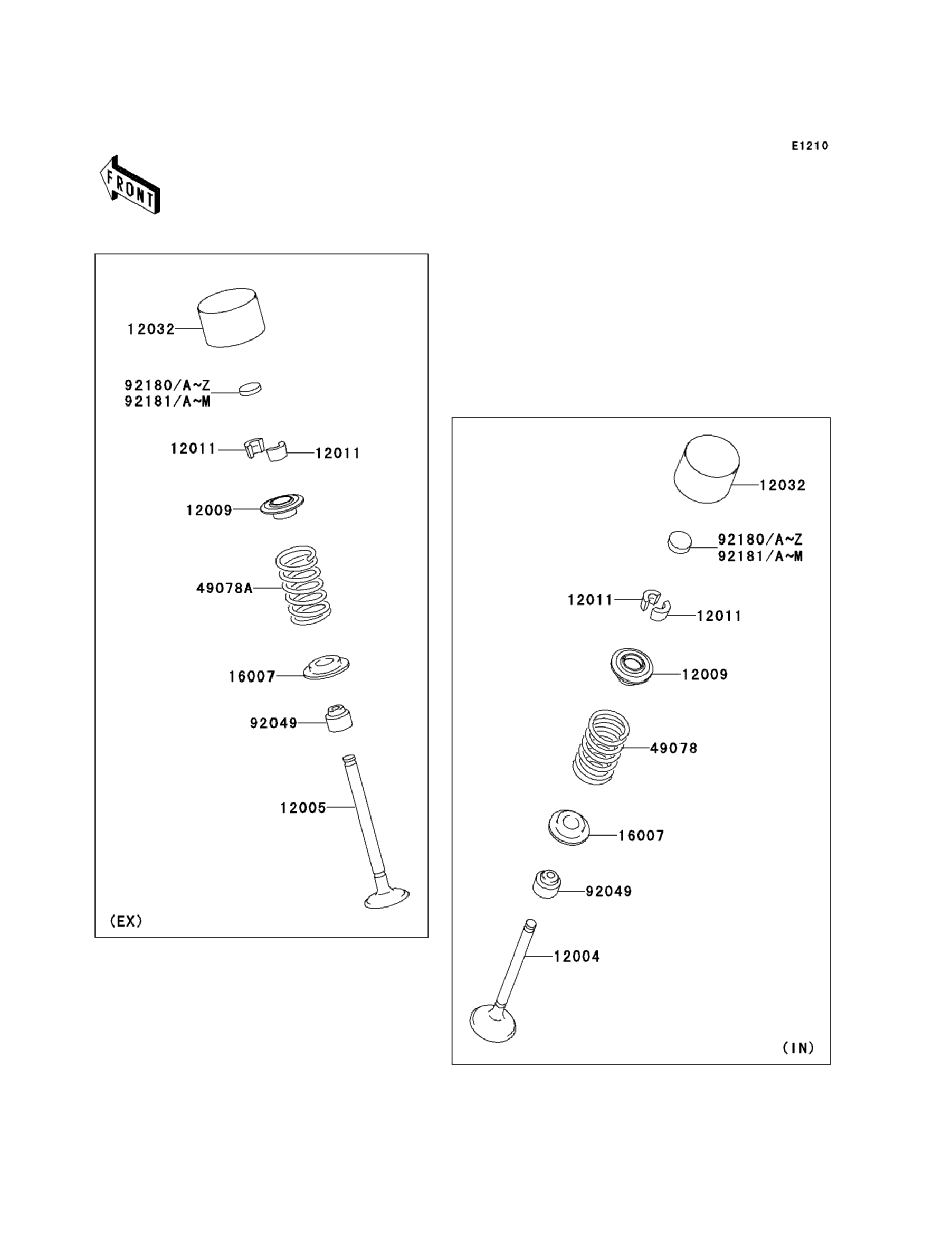 E1210

FRONT

12032

92180/A~Z
92181/A~M

12011
12011

12009

49078A

16007

92049

12005

(EX)

12032

92180/A~Z
92181/A~M

12011
12011

12009

49078

16007

92049

12004

(IN)