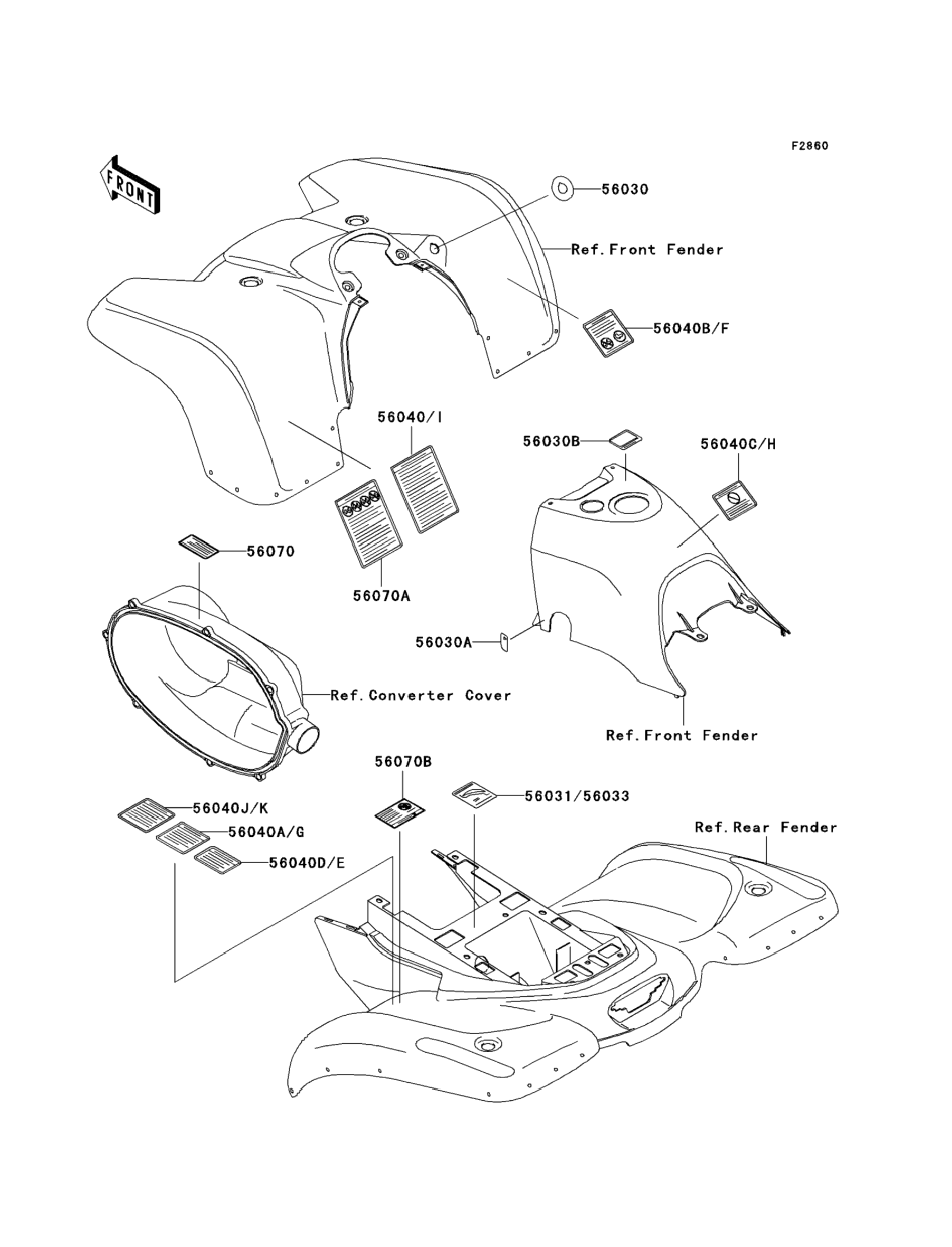 F2860

FRONT

56030

Ref.Front Fender

56040B/F

56040/I

56030B

56040C/H

56070

56070A

56030A

Ref.Converter Cover

Ref.Front Fender

56070B

56031/56033

56040J/K

56040A/G

56040D/E

Ref.Rear Fender