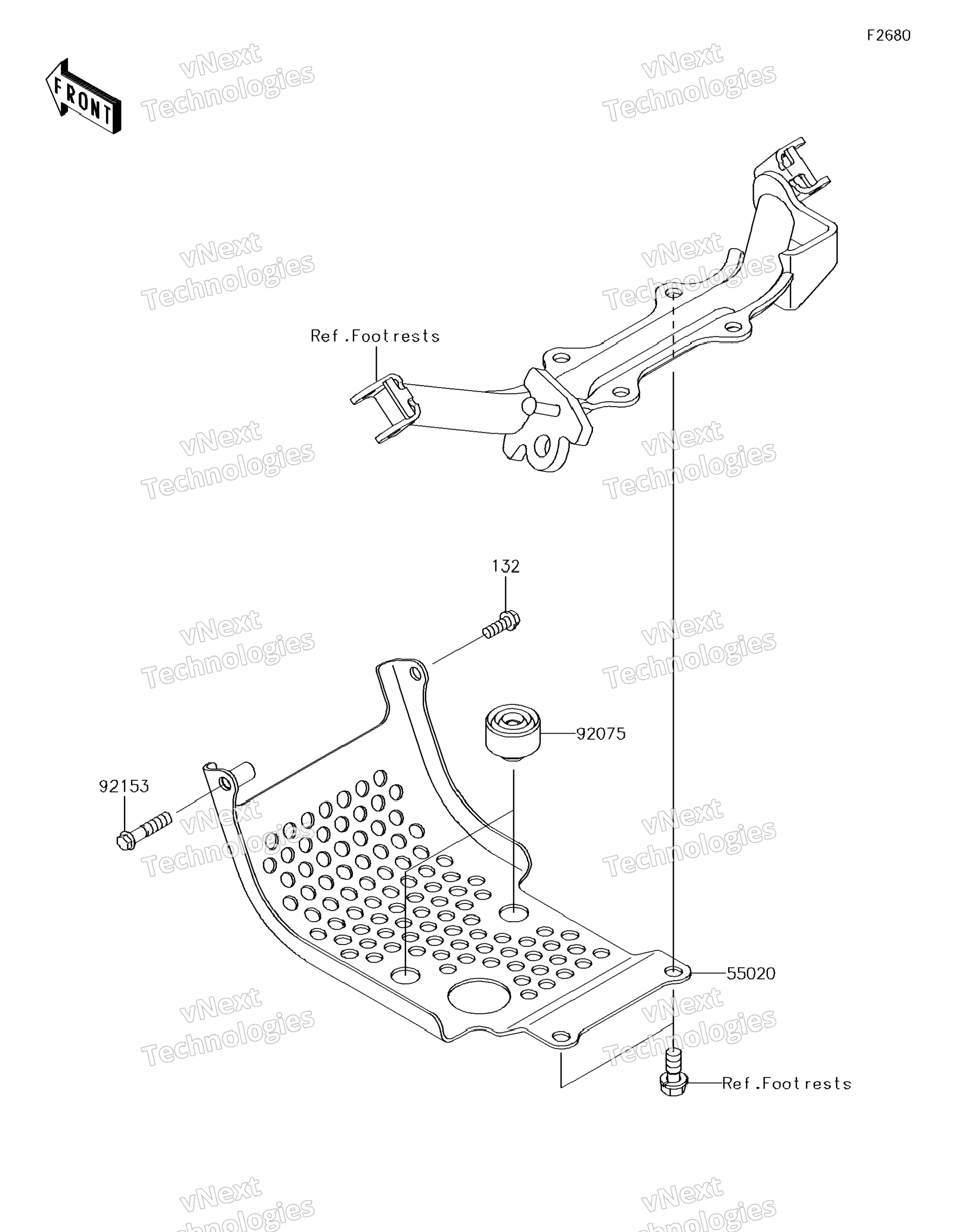 F2680

FRONT

vNext Technologies

Ref.Footrests

132

92075

92153

55020

Ref.Footrests