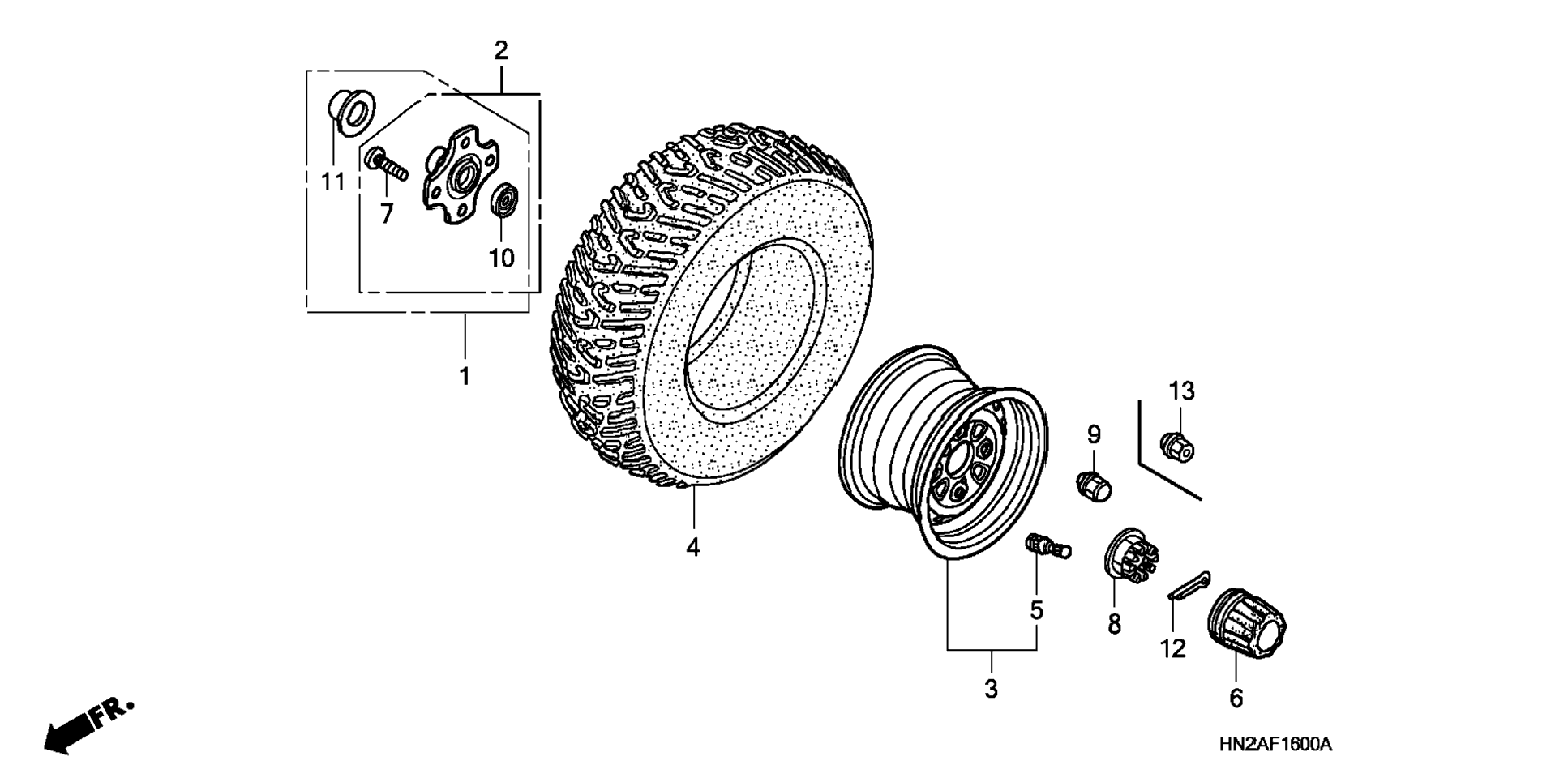 2
11
7
10
1
4
13
9
5
8
12
3
6
FR.
HN2AF1600A