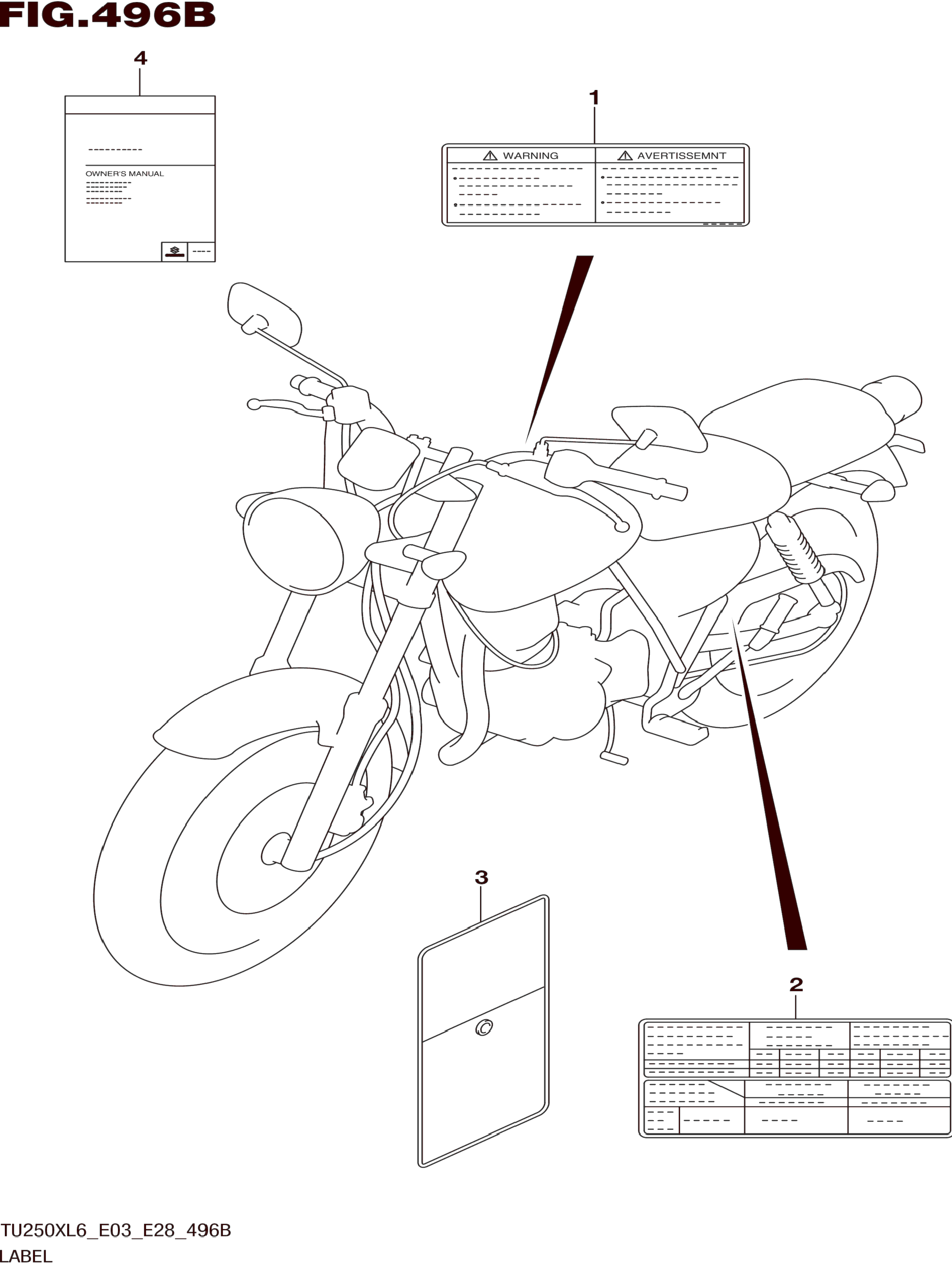 FIG.496B

4

OWNER'S MANUAL

1

WARNING

AVERTISSEMNT

3

2

TU250XL6_E03_E28_496B
LABEL