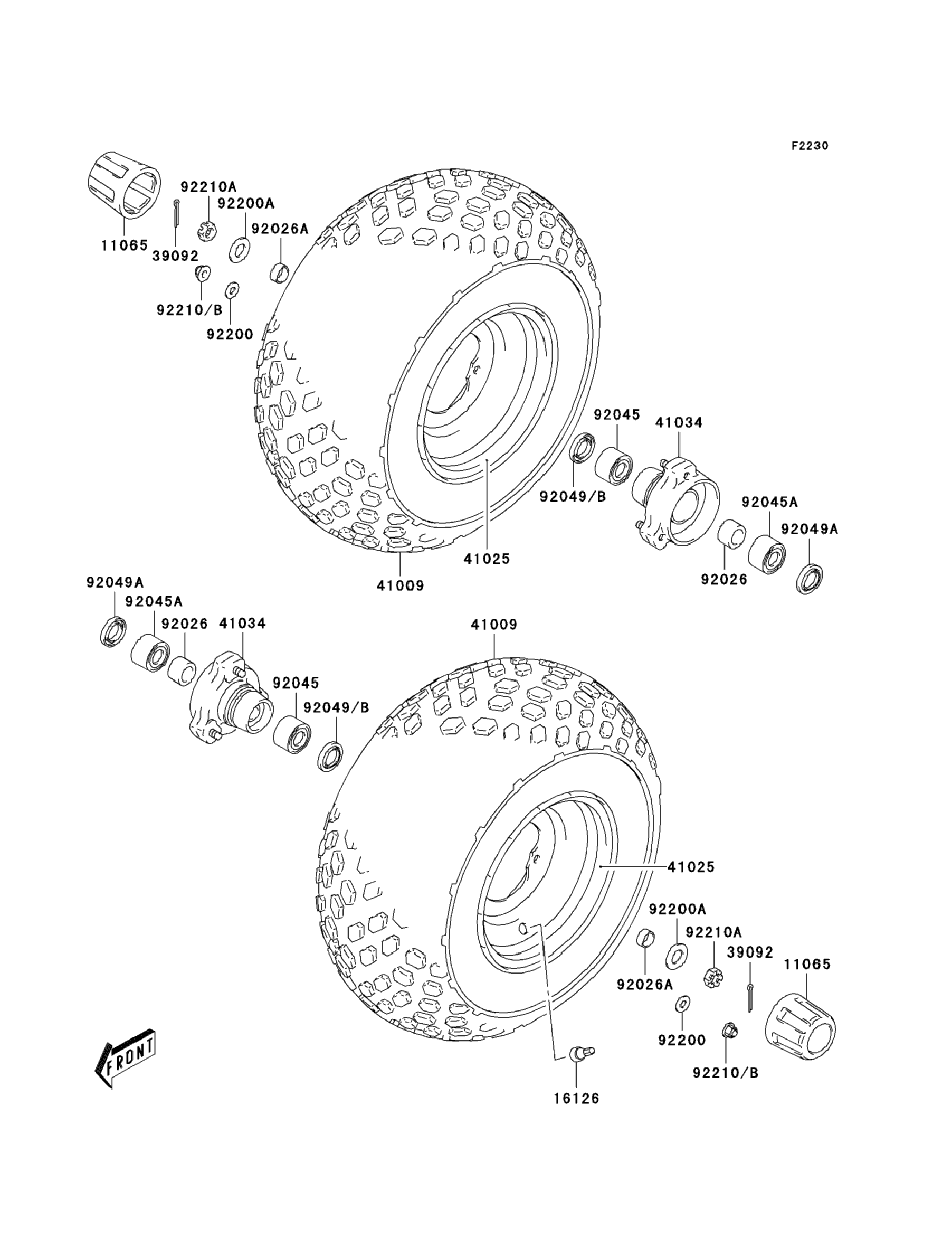 F2230

92210A
92200A
92026A
11065
39092
92210/B
92200

92045
41034
92049/B
92045A
92049A
41025
92026
41009

92049A
92045A
92026
41034
41009
92045
92049/B

41025
92200A
92210A
39092
11065
92026A
92200
92210/B
16126

FRONT