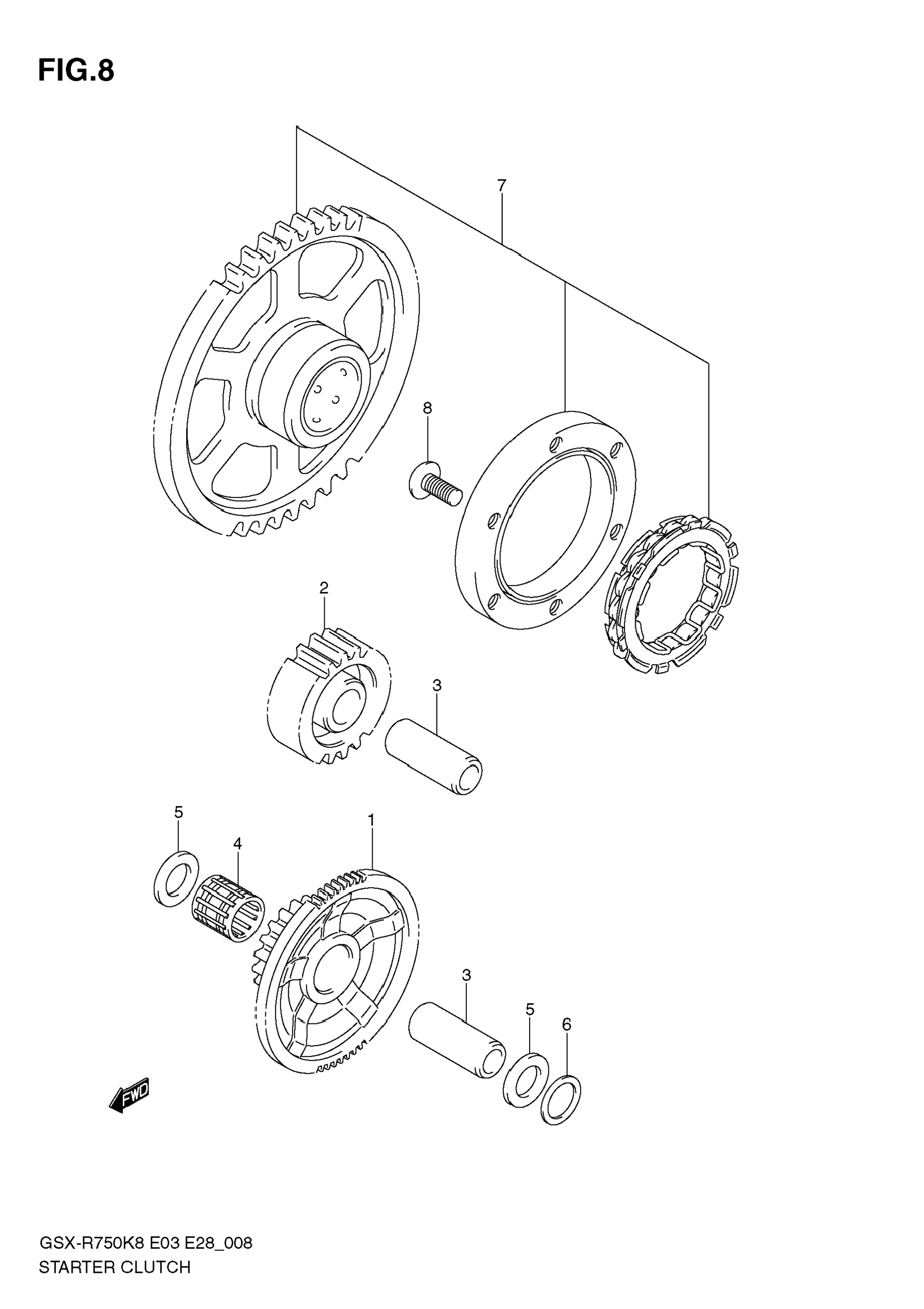 FIG.8

7

8

2

3

5

4

1

3

5

6

FWD

GSX-R750K8 E03 E28_008
STARTER CLUTCH