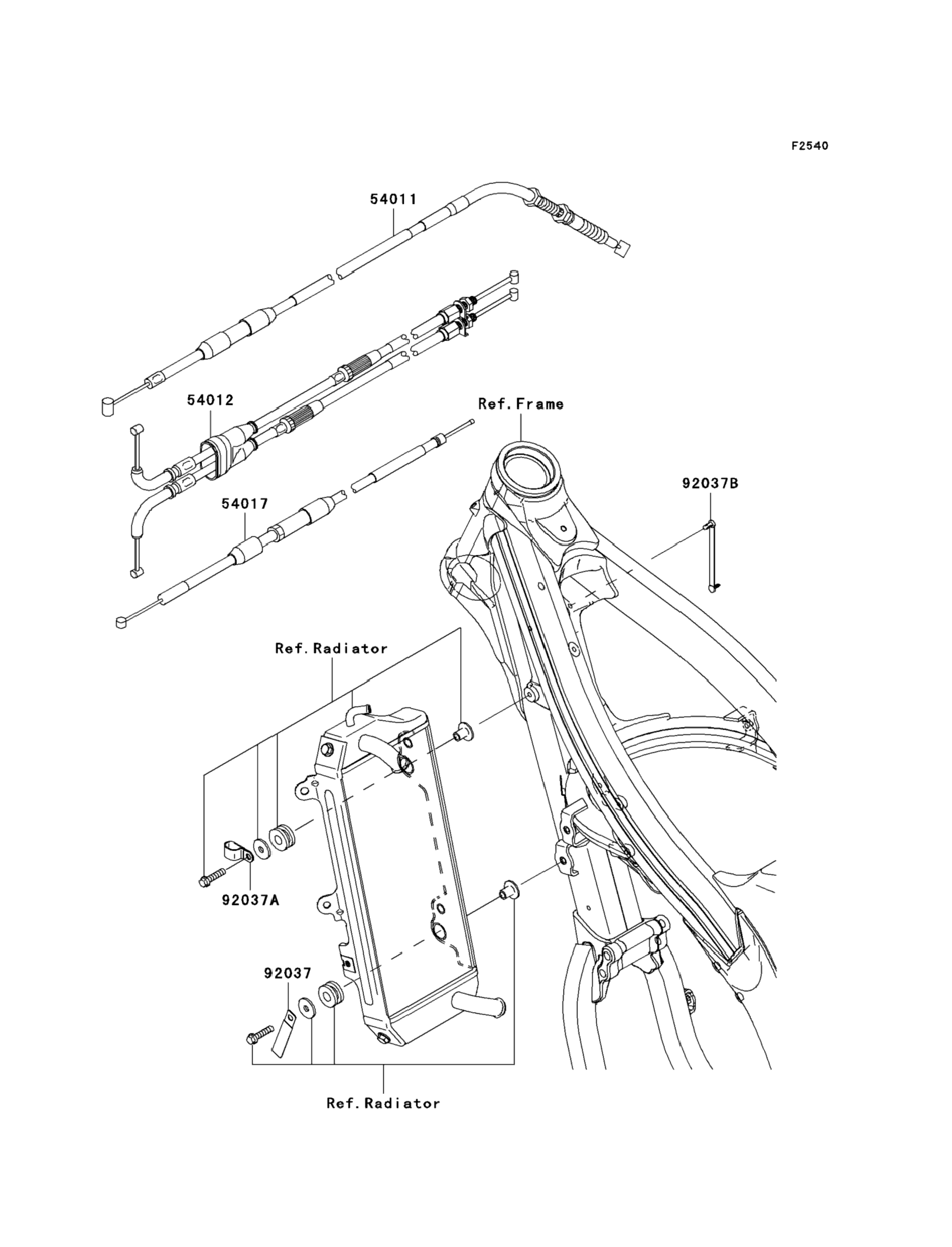 F2540

54011

54012

Ref.Frame

92037B

54017

Ref.Radiator

92037A

92037

Ref.Radiator