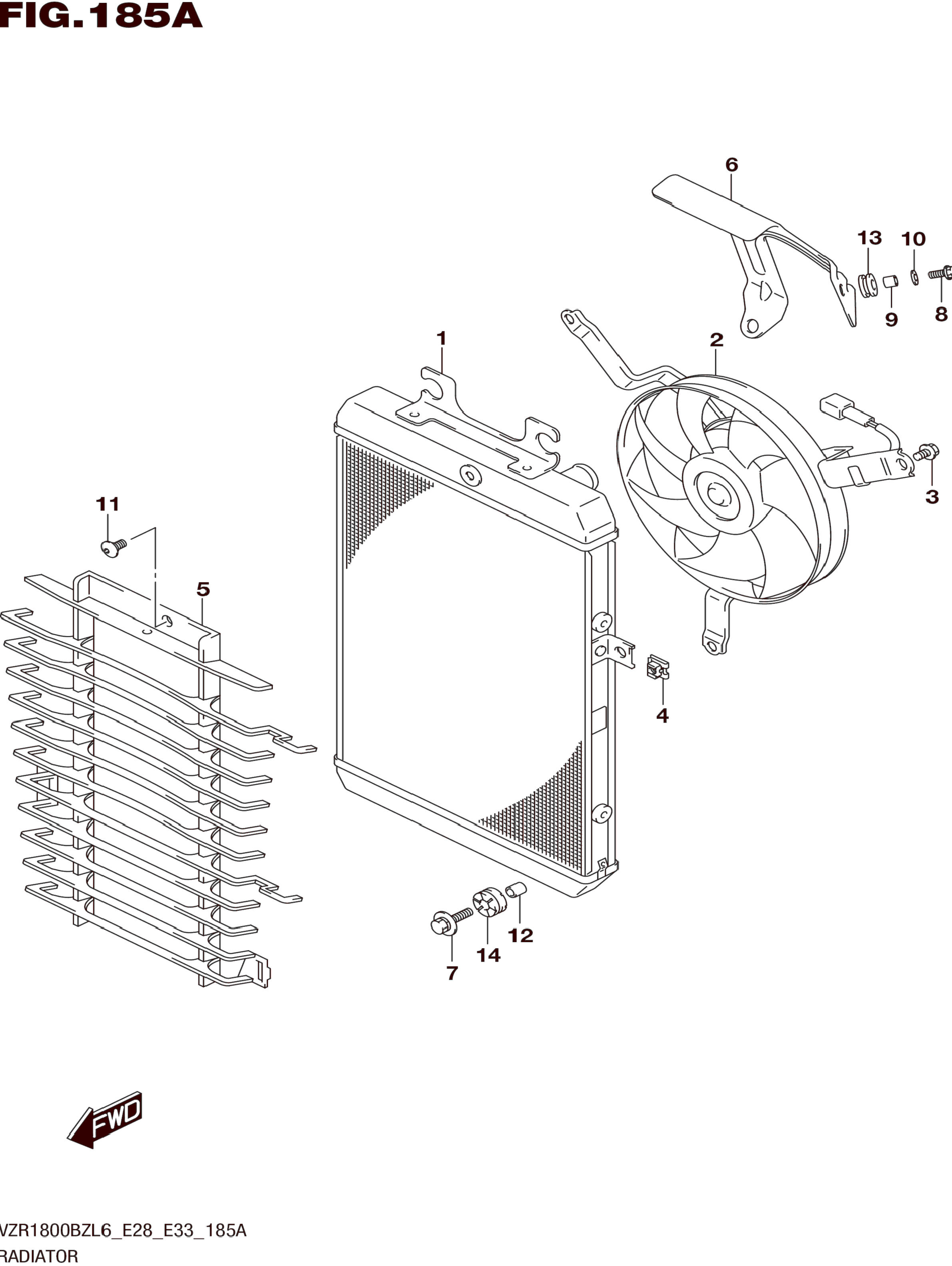 FIG.185A

6
13
10
9
8
1
2
3
11
5
4
12
14
7

FWD

VZR1800BZL6_E28_E33_185A
RADIATOR