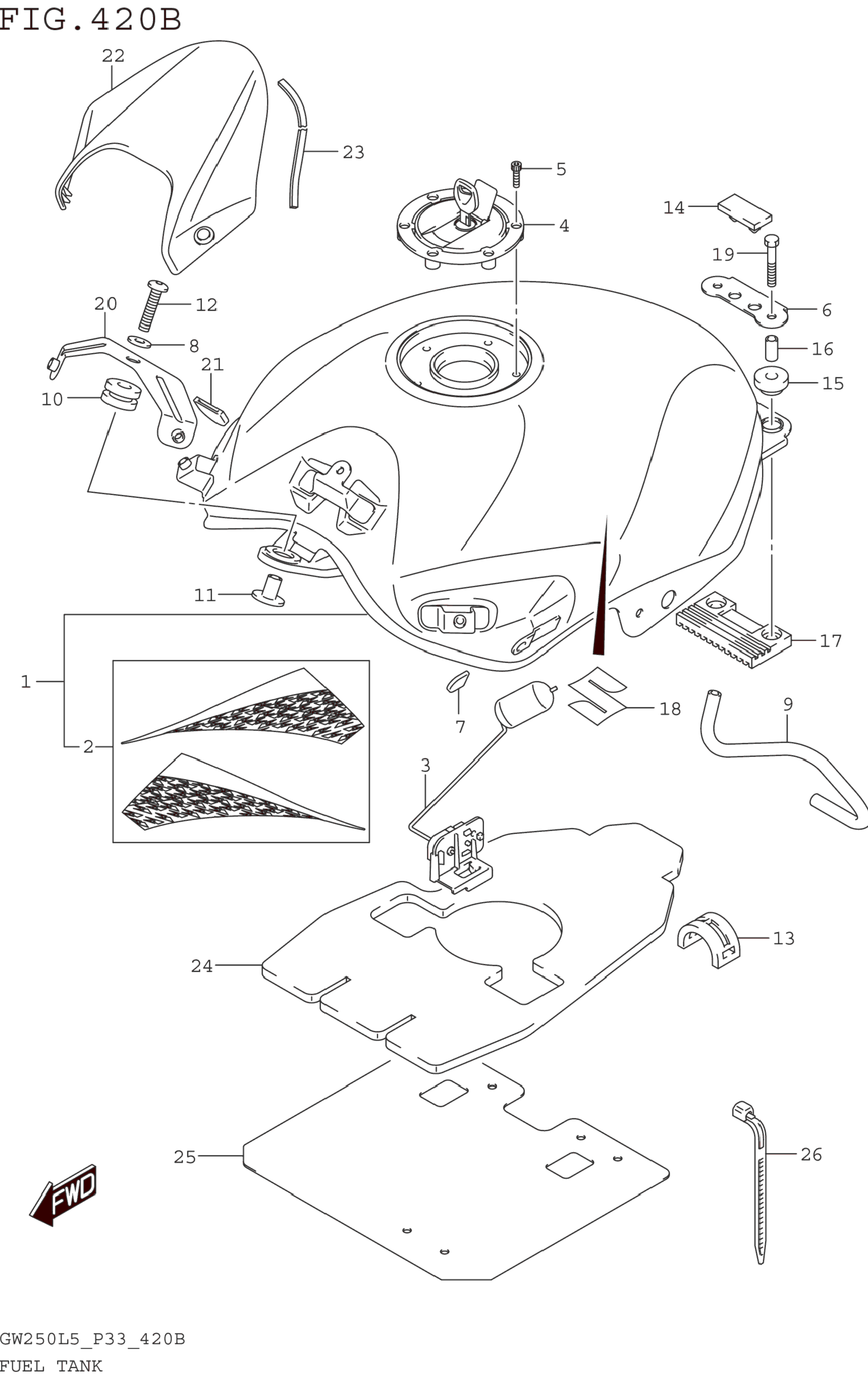 FIG.420B

22
23
5
4
14
19
6
16
15
20
12
8
21
10
11
17
1
2
7
18
9
3
13
24
25
26
FWD

GW250L5_P33_420B
FUEL TANK