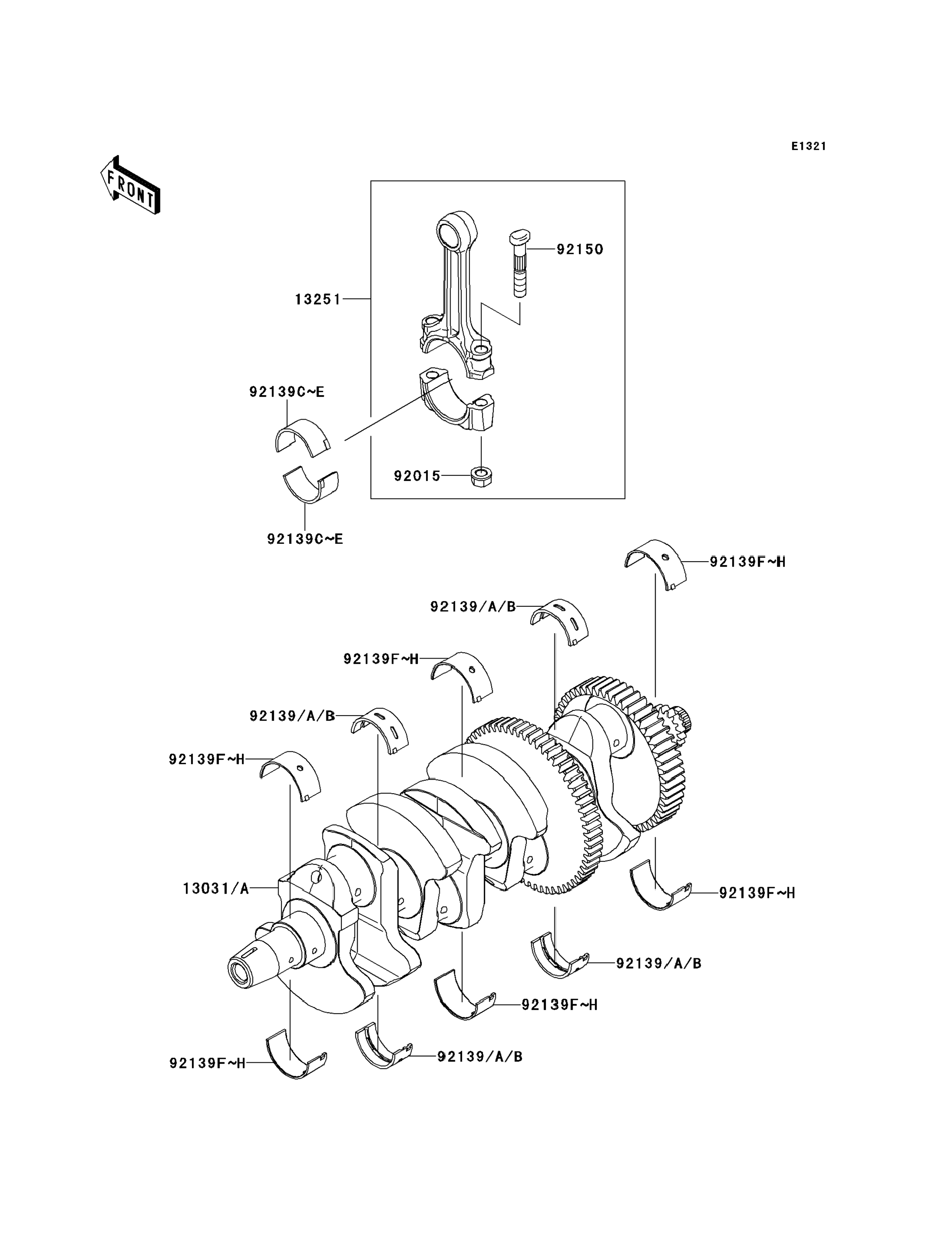 E1321

FRONT

92150

13251

92139C~E

92015

92139C~E

92139F~H

92139/A/B

92139F~H

92139/A/B

92139F~H

13031/A

92139F~H

92139/A/B

92139F~H

92139/A/B

92139F~H