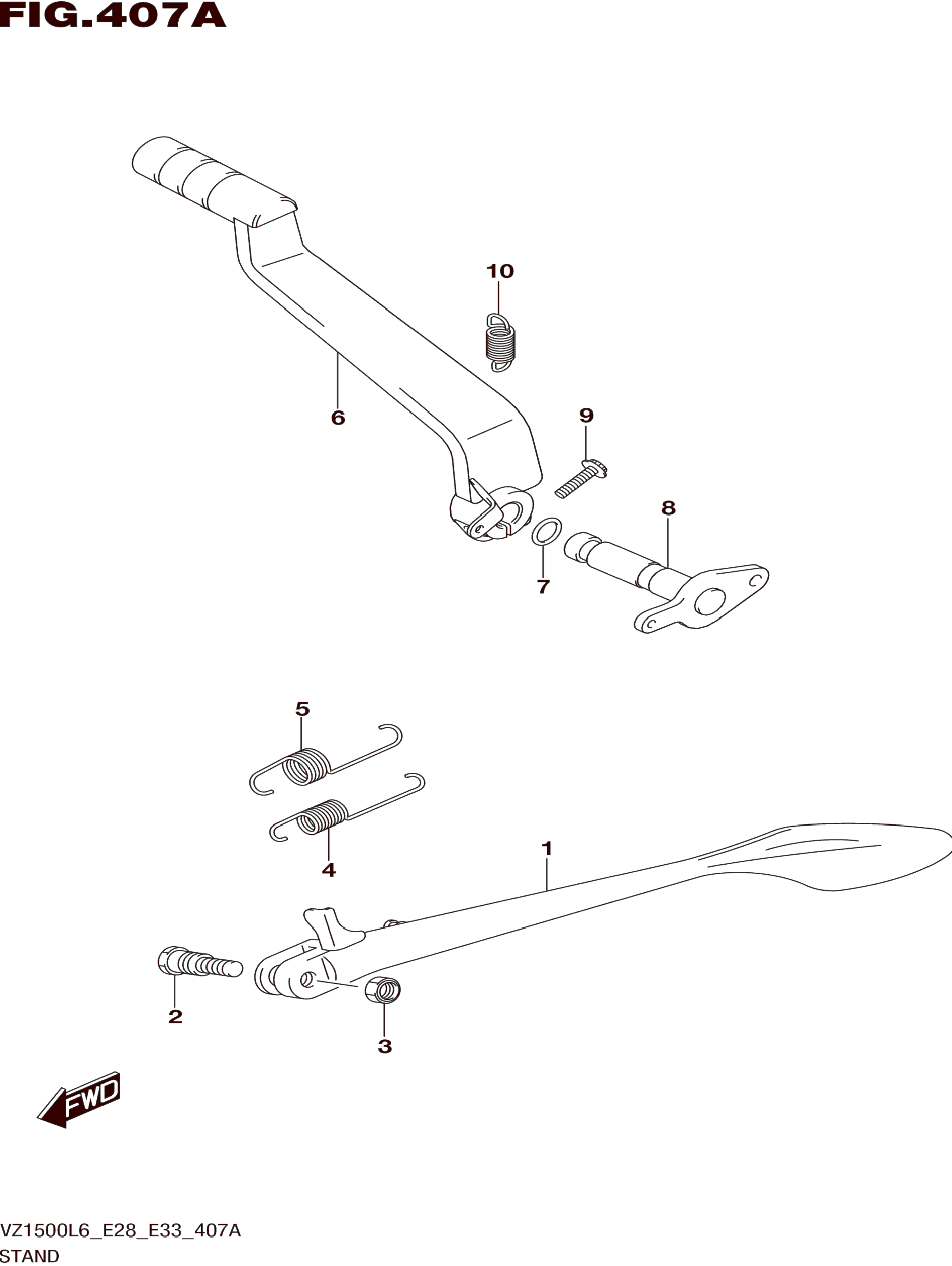 FIG.407A

10

6

9

8

7

5

4

1

2

3

FWD

VZ1500L6_E28_E33_407A
STAND