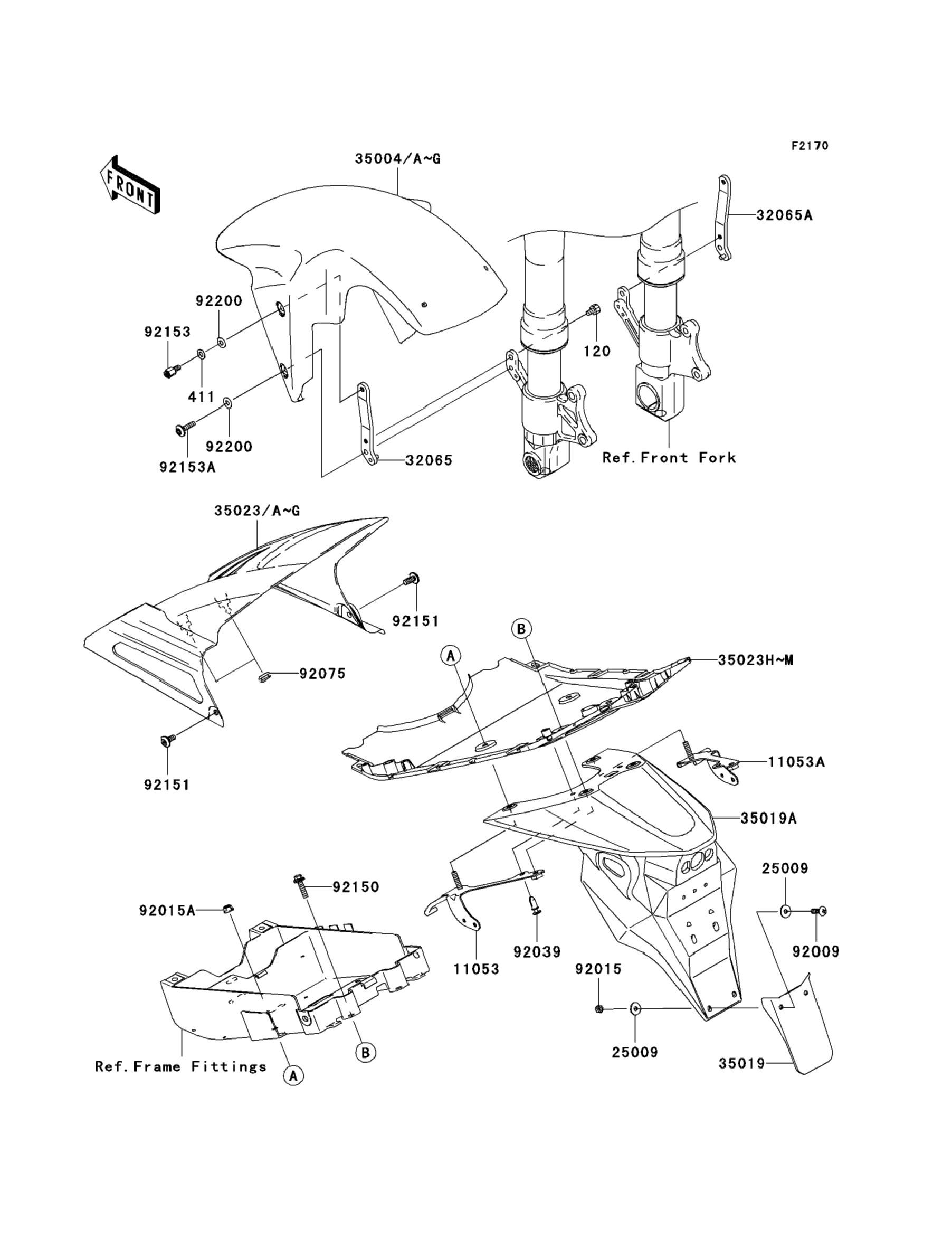 F2170

FRONT

35004/A~G

32065A

92200

92153

120

411

92200

92153A

32065

Ref.Front Fork

35023/A~G

92151

B

A

35023H~M

92075

92151

11053A

35019A

25009

92150

92015A

92009

11053

92039

92015

25009

35019

Ref.Frame Fittings

B

A