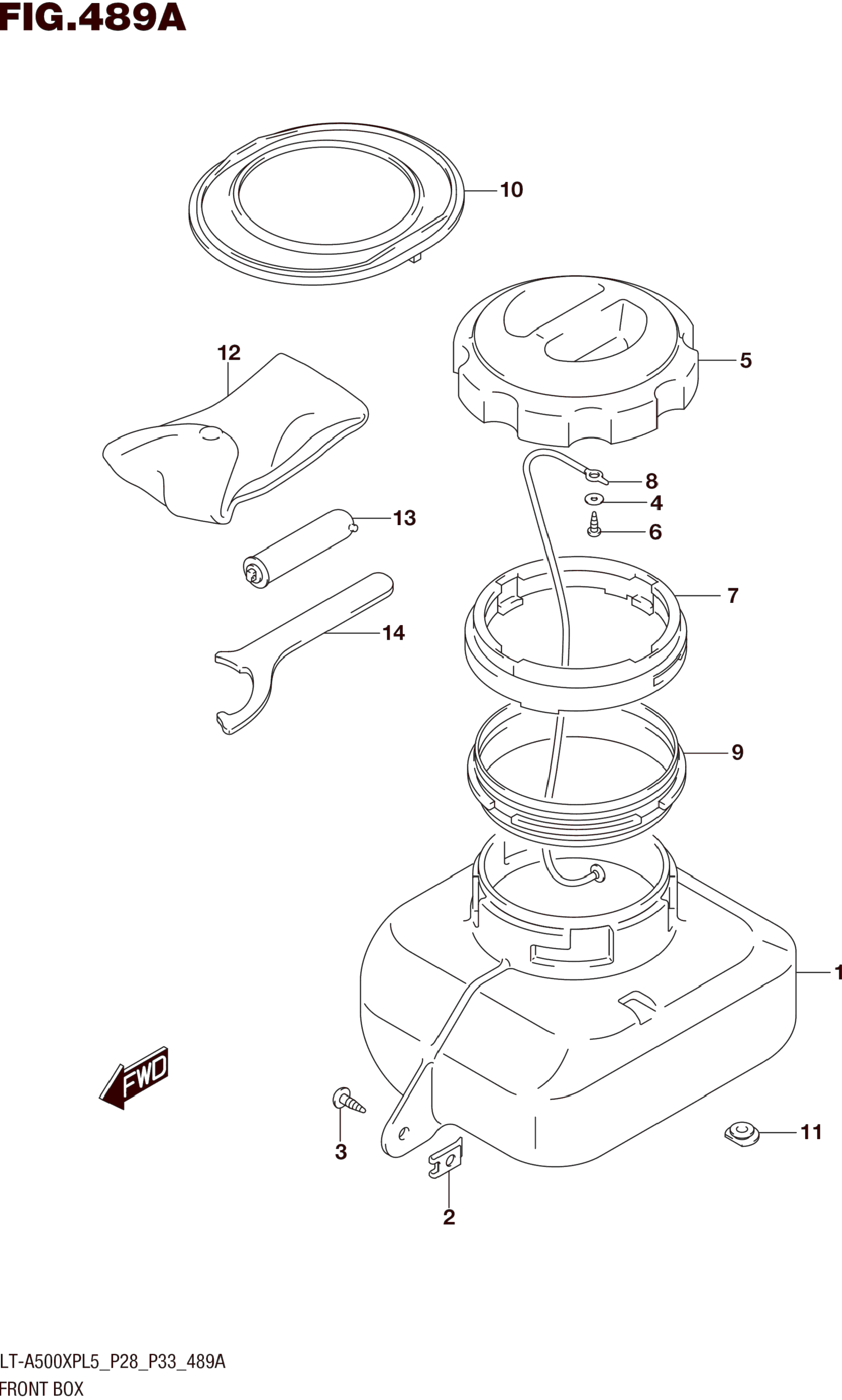 FIG.489A

10

12

5

8

4

6

13

7

14

9

1

FWD

3

11

2

LT-A500XPL5_P28_P33_489A
FRONT BOX