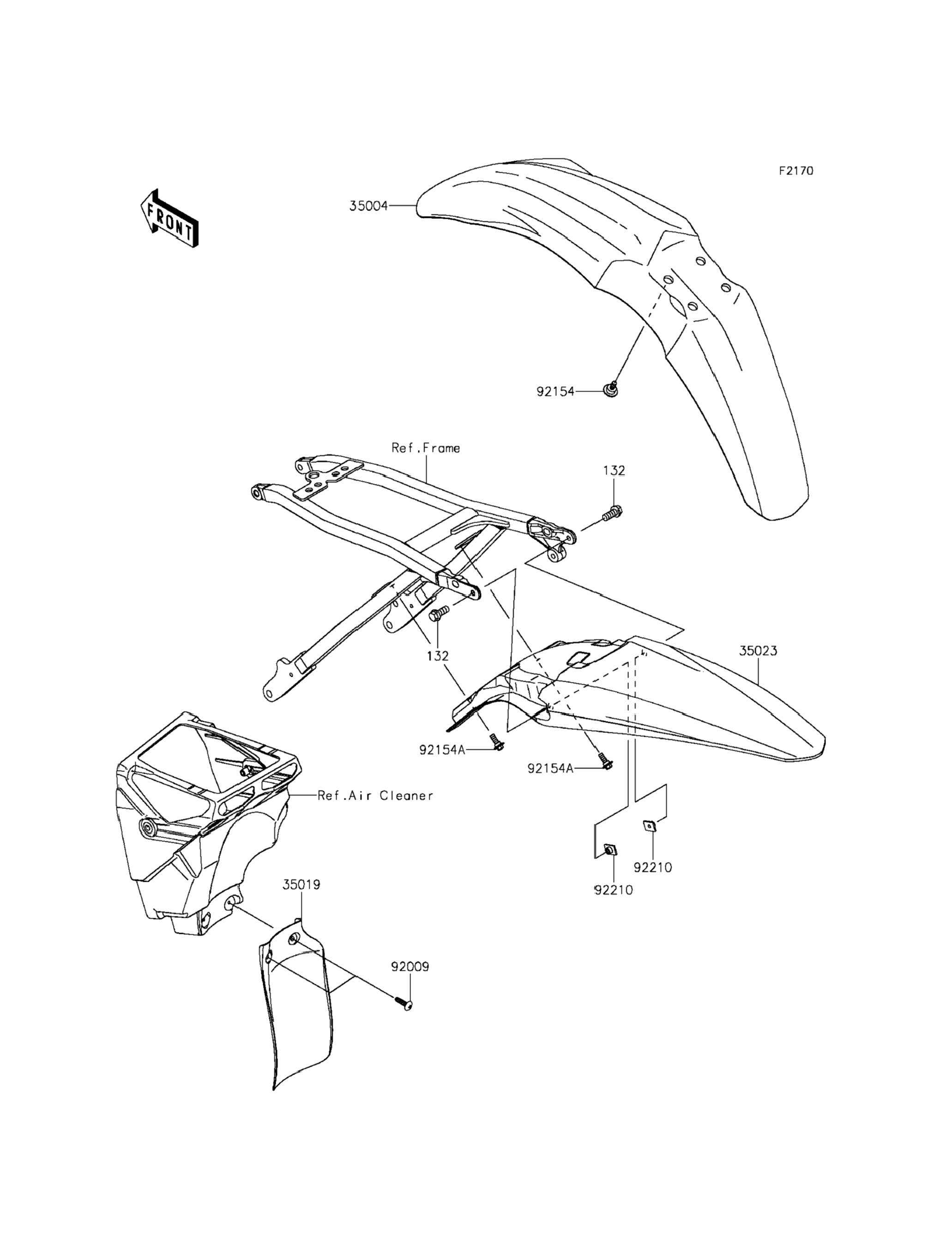 F2170

FRONT

35004

92154

Ref.Frame

132

132

35023

92154A

92154A

Ref.Air Cleaner

92210

92210

35019

92009