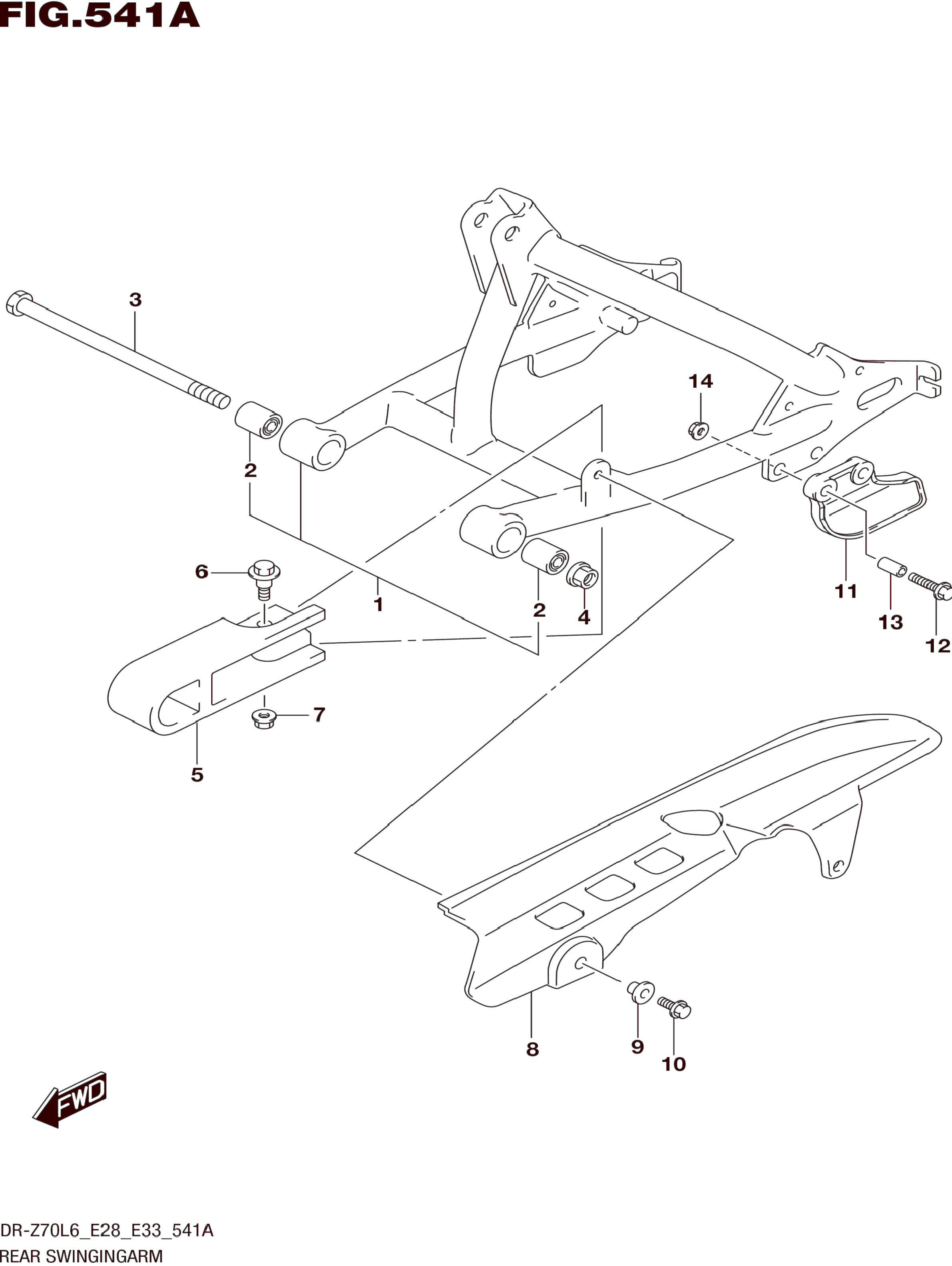 FIG.541A

3

14

2

6

1

2

4

11

13

12

7

5

8

9

10

FWD

DR-Z70L6_E28_E33_541A
REAR SWINGINGARM