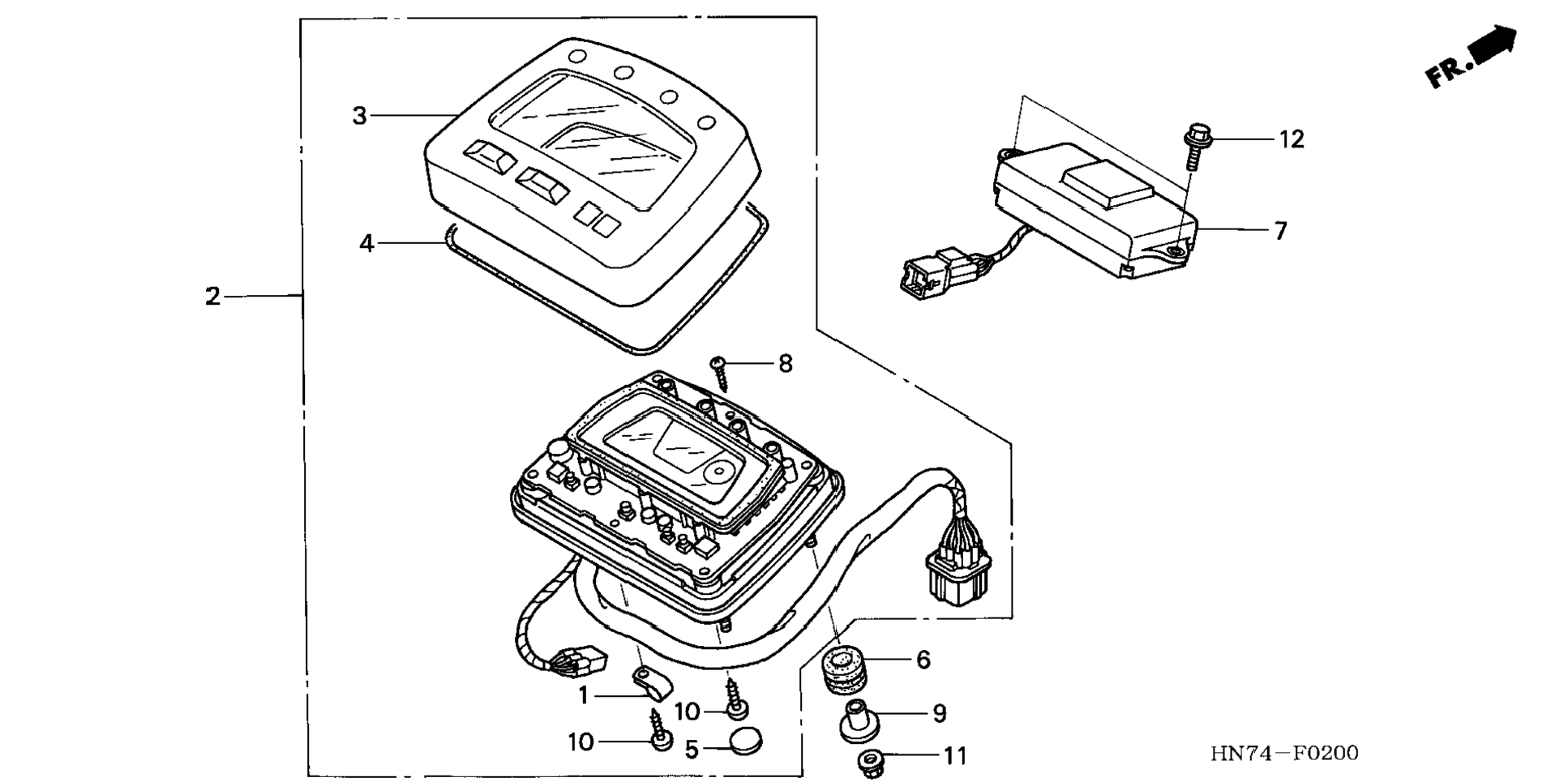 FR.

3

12

4

7

2

8

6

1

10

9

10

5

11

HN74—F0200