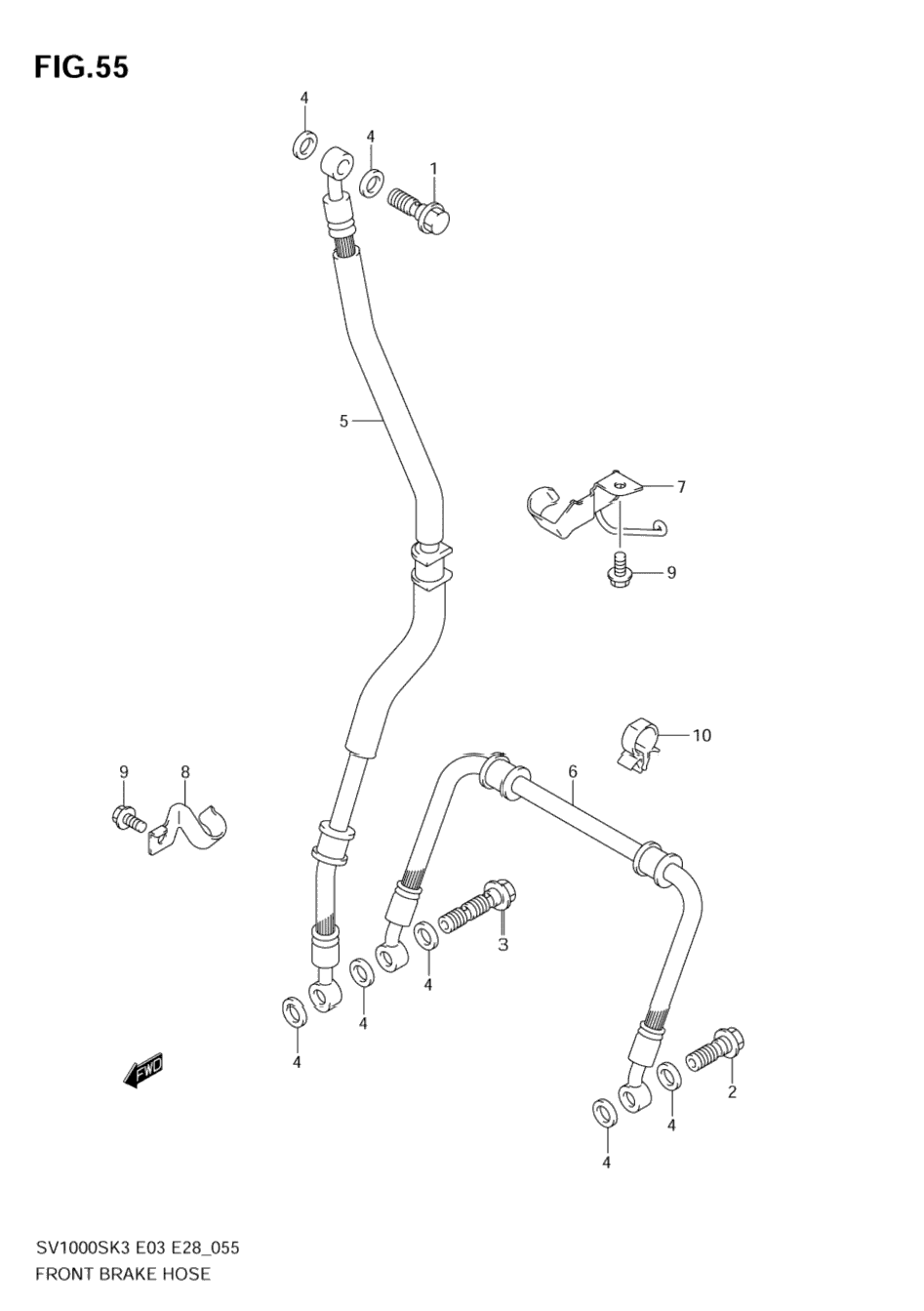 FIG.55

4
4
1
5
7
9
10
9
8
6
3
4
4
4
FWD
2
4
4

SV1000SK3 E03 E28_055
FRONT BRAKE HOSE