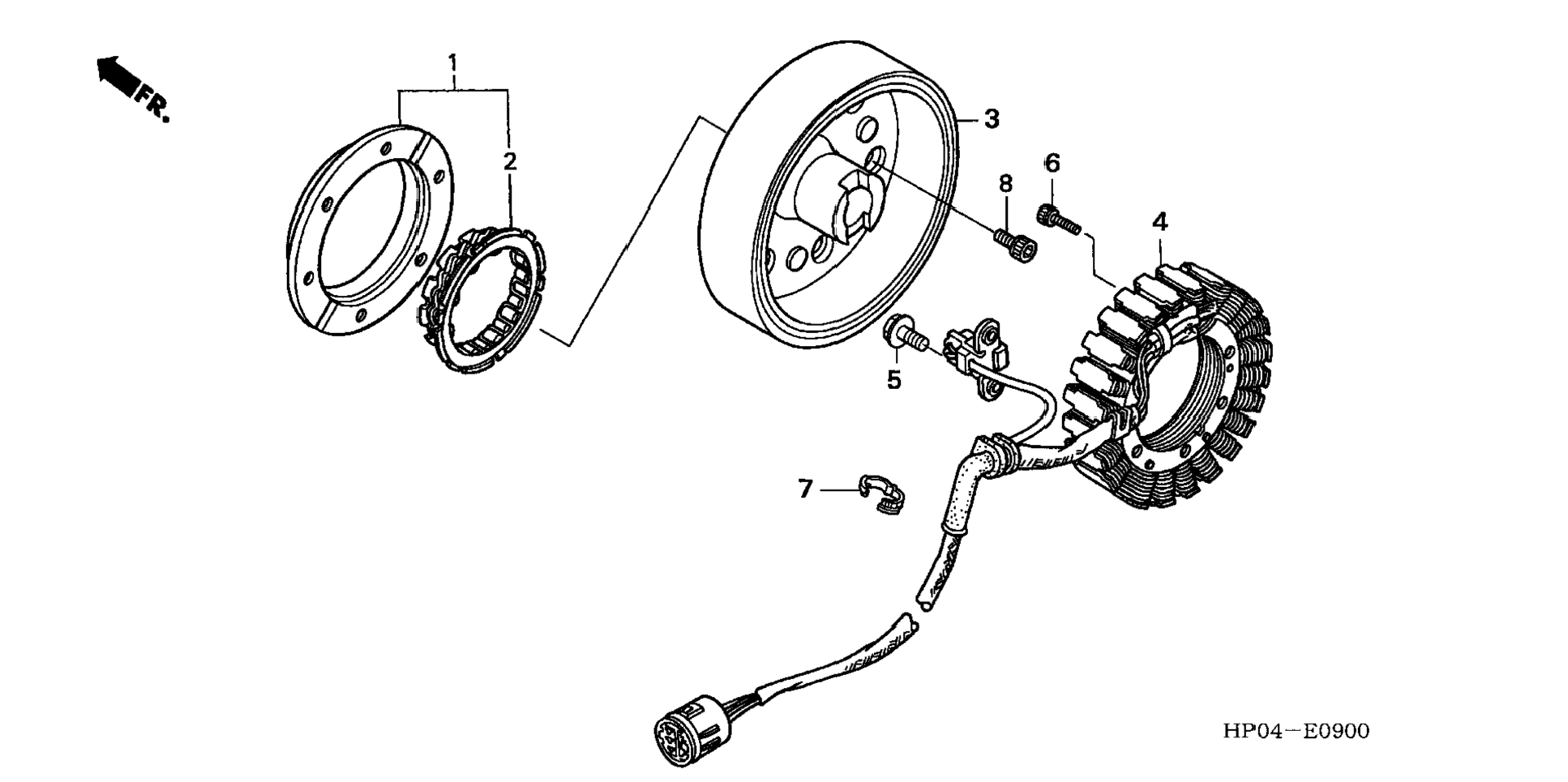 FR.

1

2

3

8

6

4

5

7

HP04—E0900