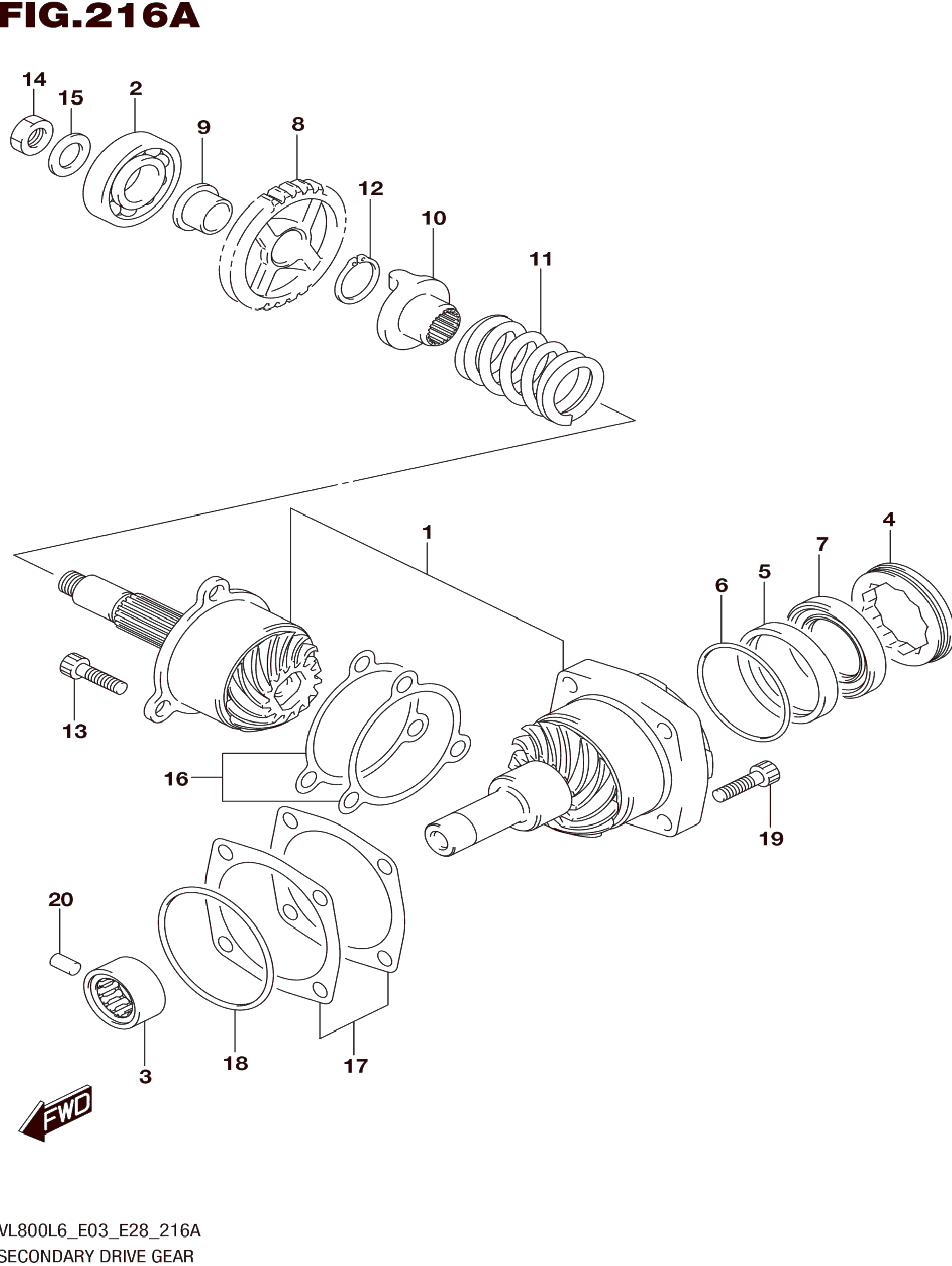 FIG.216A

14
15
2
9
8
12
10
11

1
4
7
5
6

13
16
19

20
3
18
17

FWD

VL800L6_E03_E28_216A
SECONDARY DRIVE GEAR