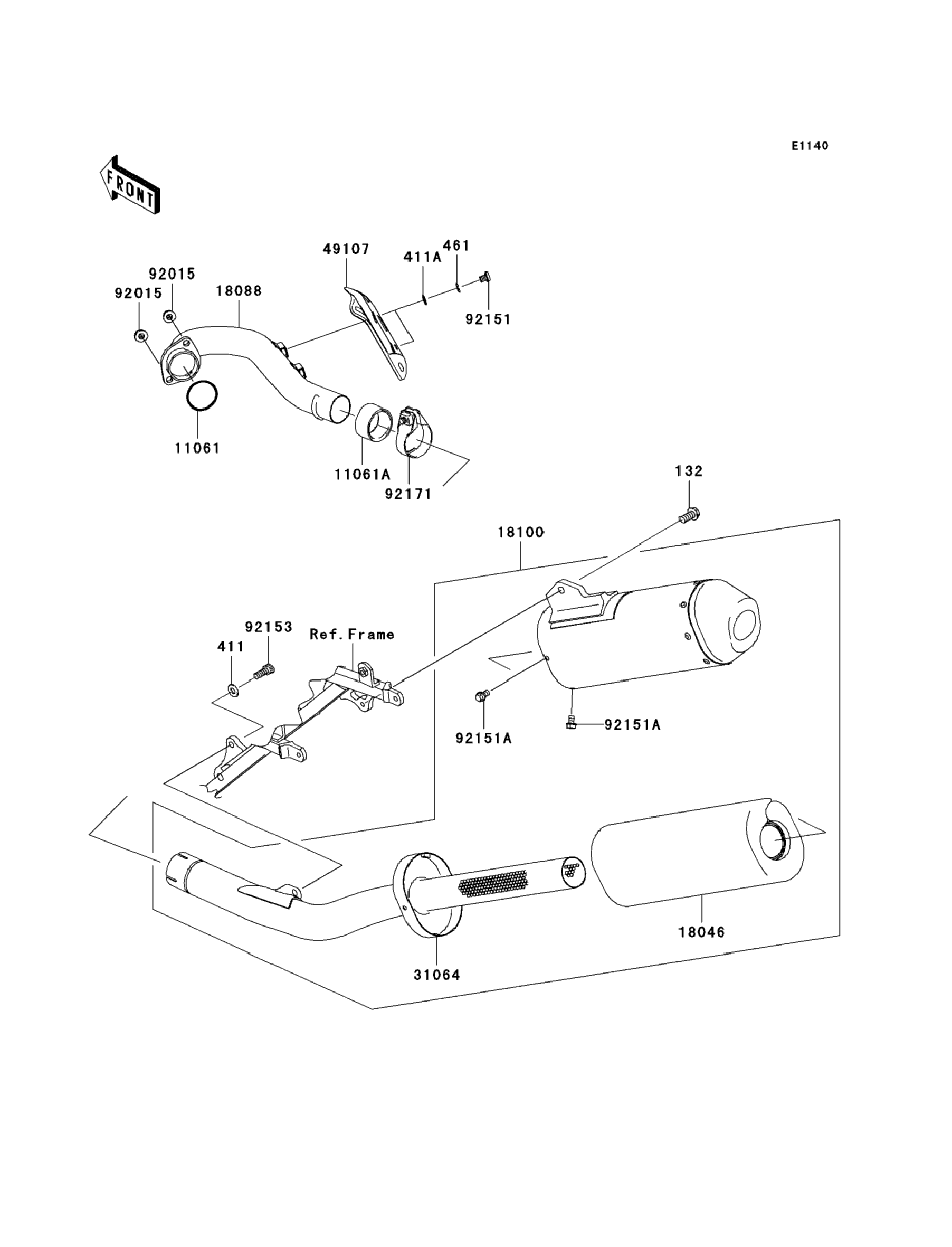 E1140

FRONT

49107
411A
461
92015
92015
18088
92151
11061
11061A
92171

132
18100

92153
Ref.Frame
411
92151A
92151A

18046
31064