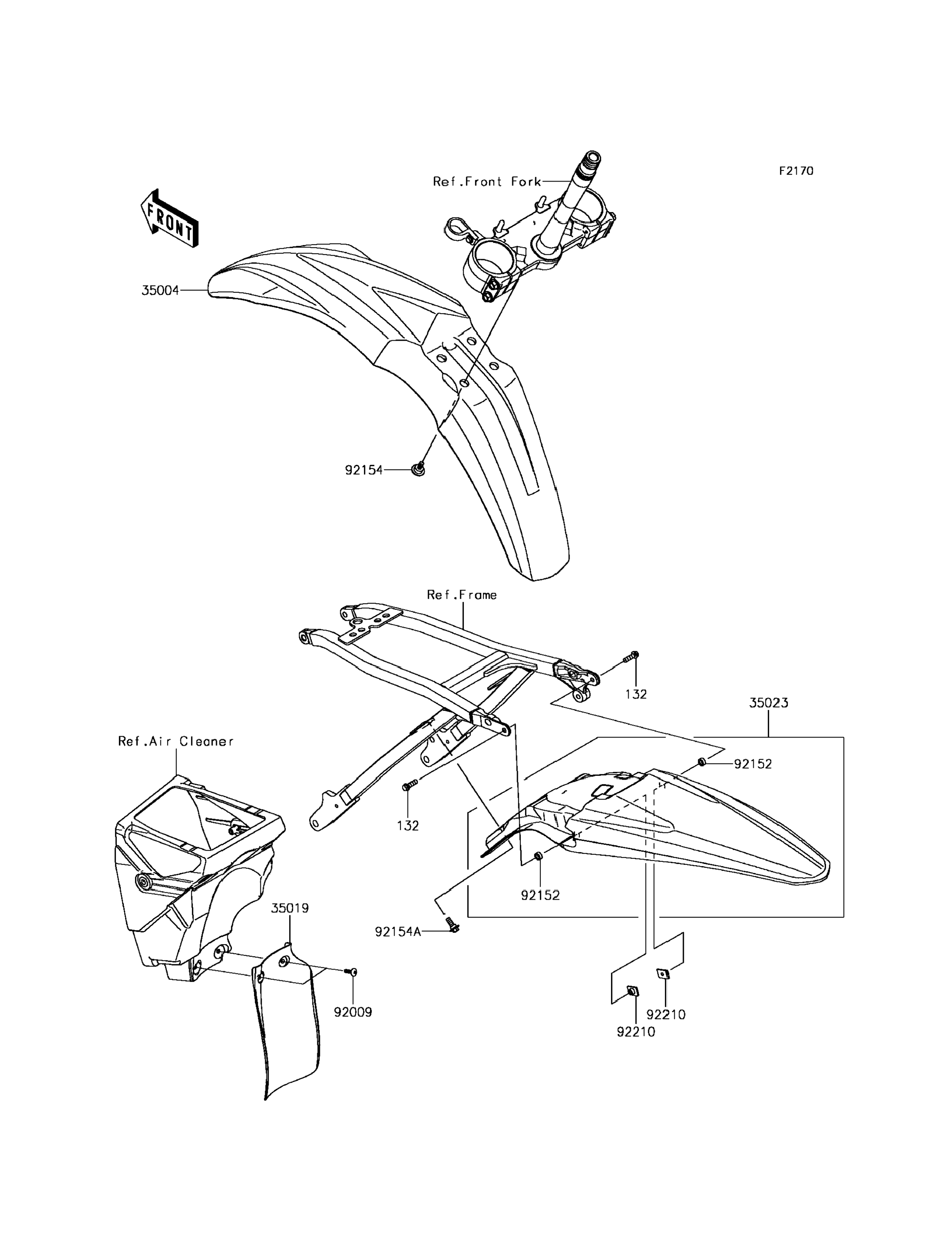 F2170

Ref.Front Fork

FRONT

35004

92154

Ref.Frame

132

35023

Ref.Air Cleaner

92152

132

92152

35019

92154A

92009

92210

92210