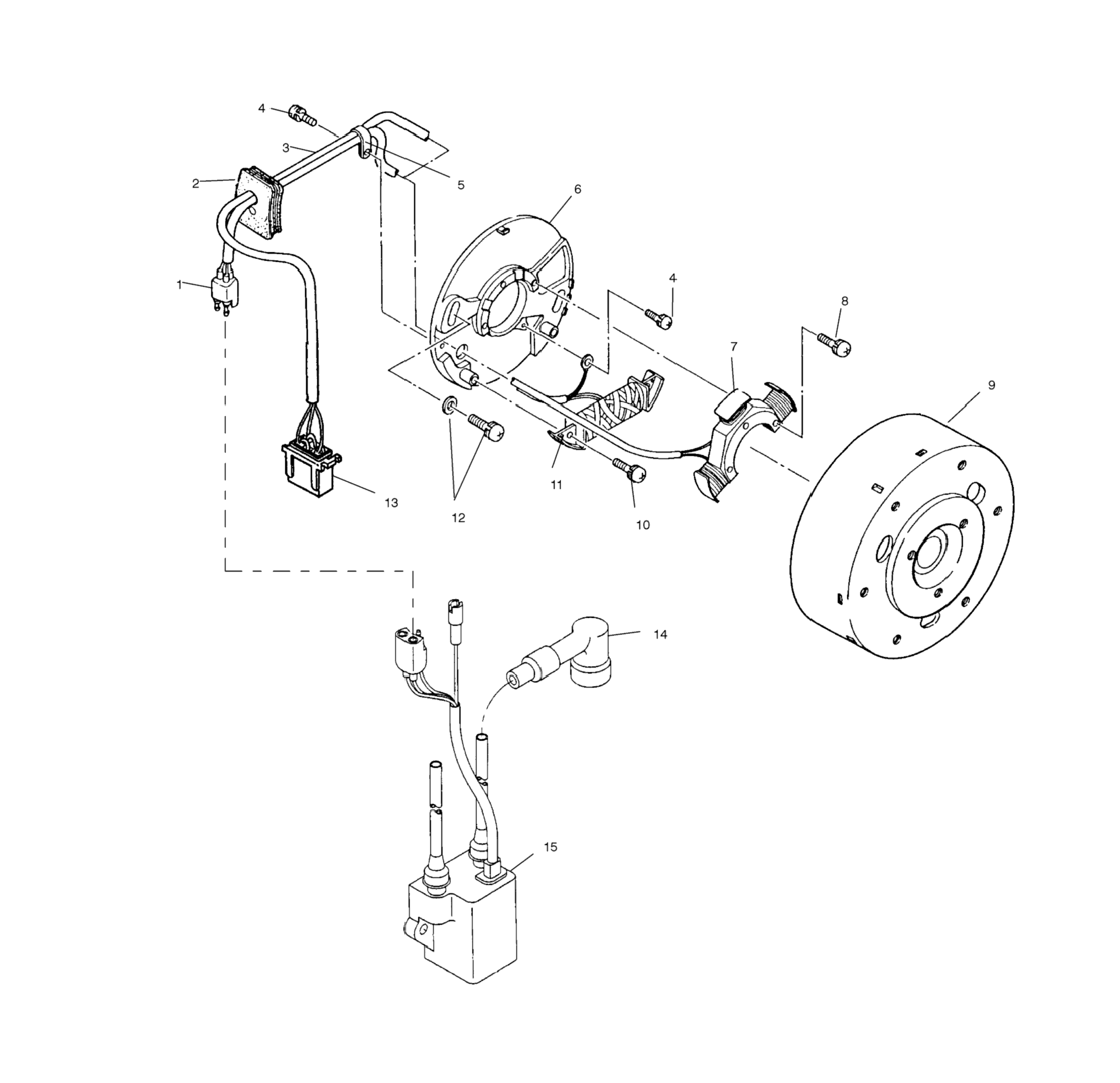 4
3
2
5
6
1
4
8
7
9
13
12
11
10
14
15