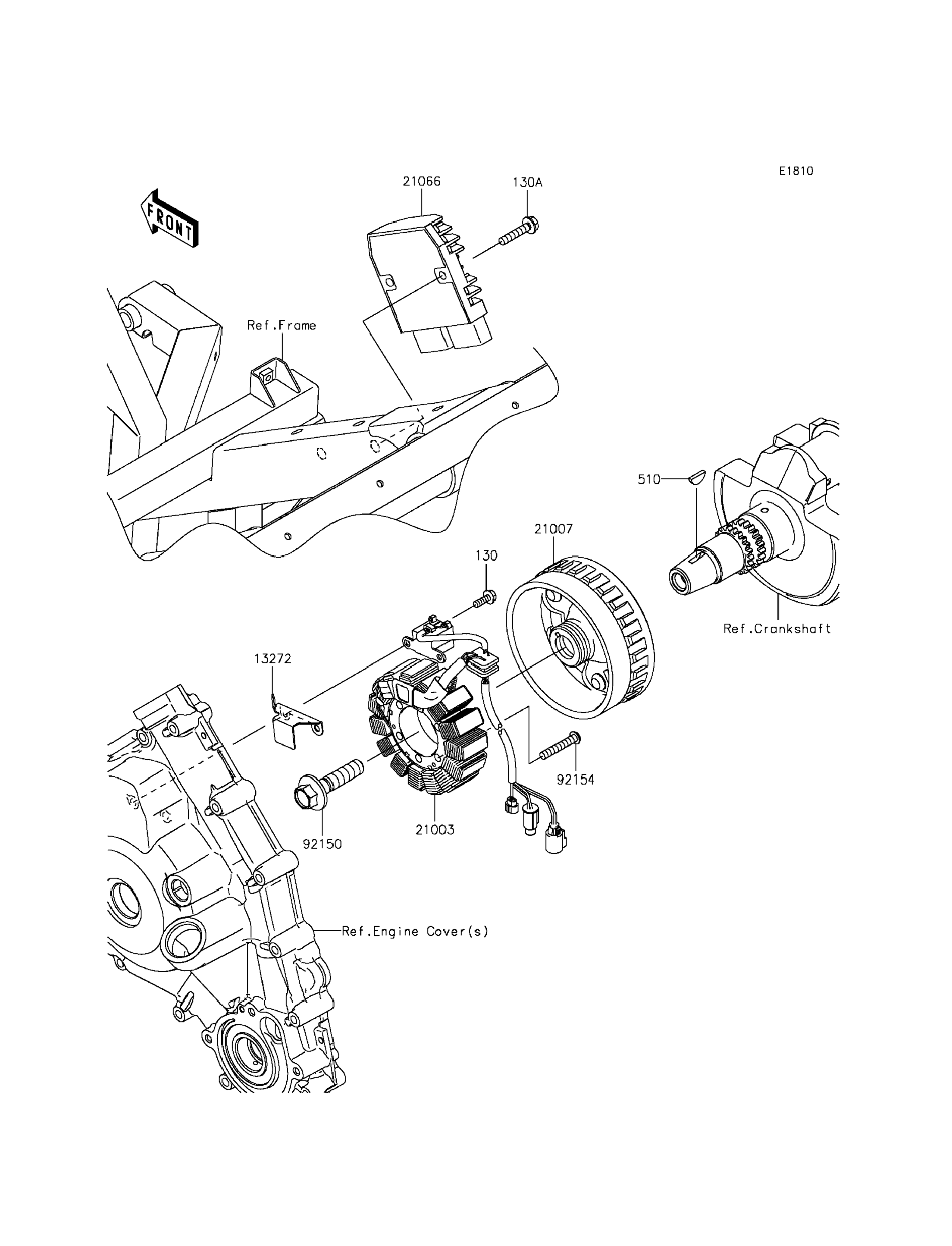 E1810

FRONT

21066

130A

Ref.Frame

510

21007

130

Ref.Crankshaft

13272

92154

92150

21003

Ref.Engine Cover(s)