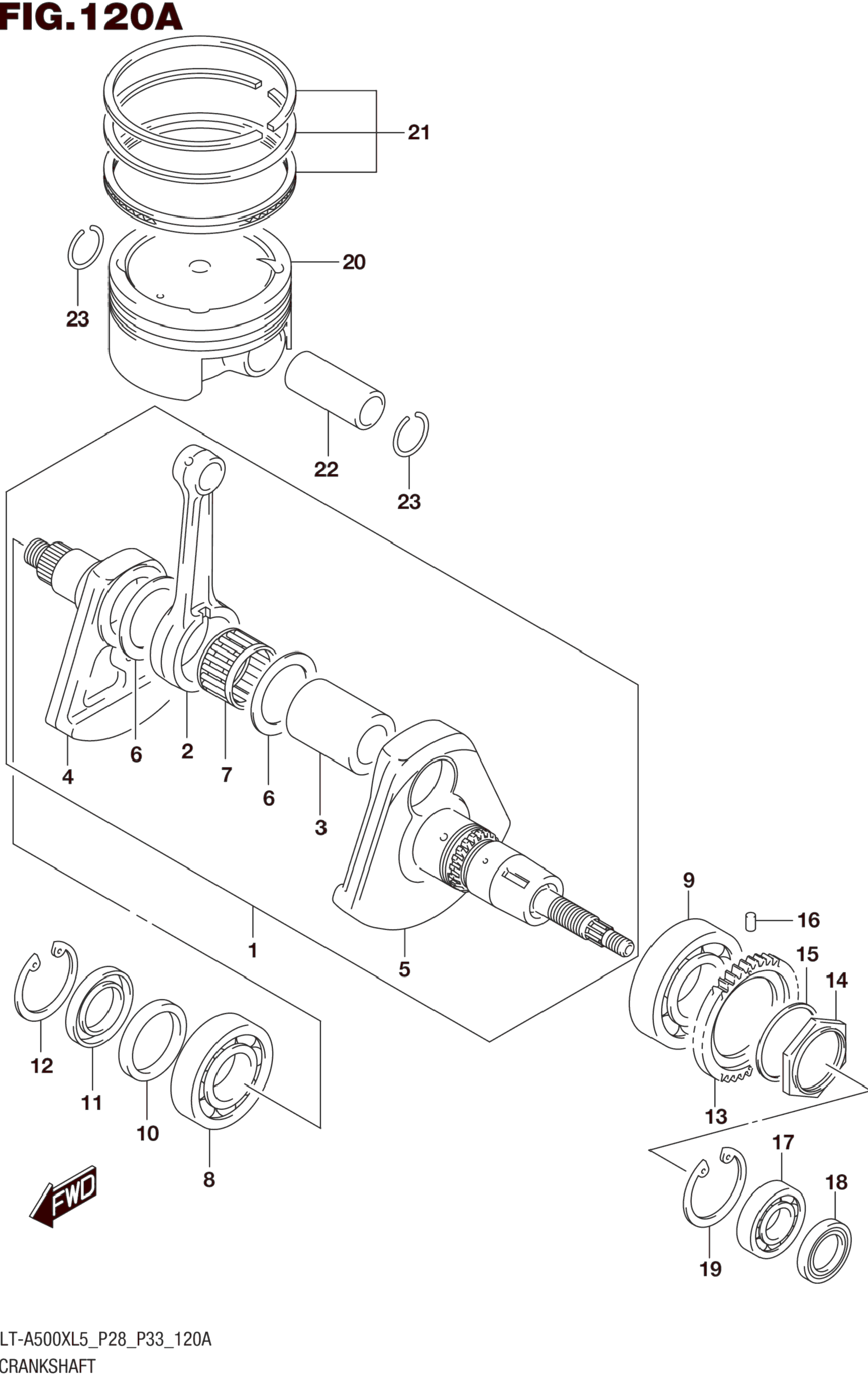 FIG.120A

21
20
23
22
23
4
6
2
7
6
3
1
5
9
16
15
14
13
12
11
10
8
17
18
19
FWD

LT-A500XL5_P28_P33_120A
CRANKSHAFT