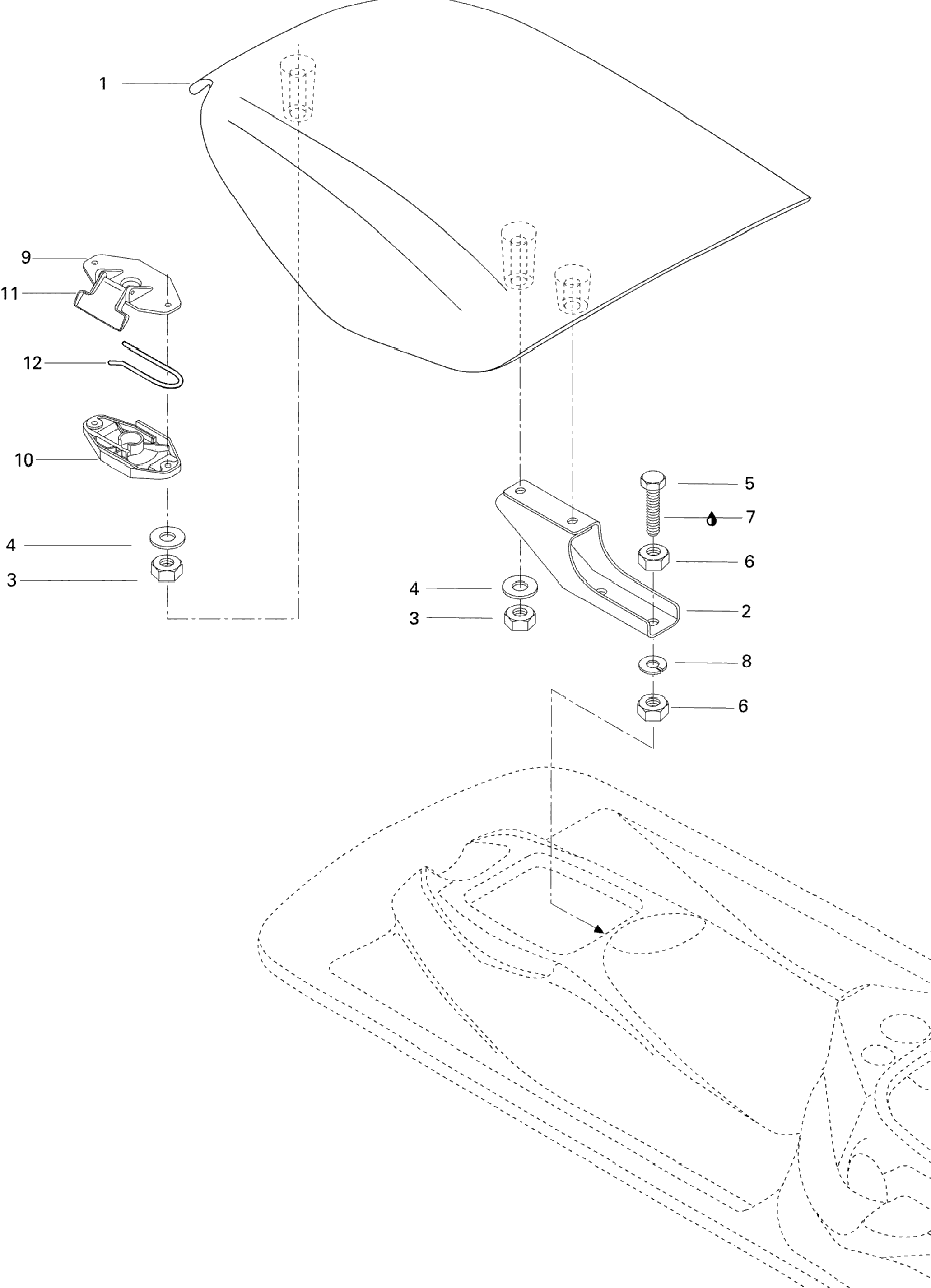 1
9
11
12
10
4
3
5
7
6
4
3
2
8
6