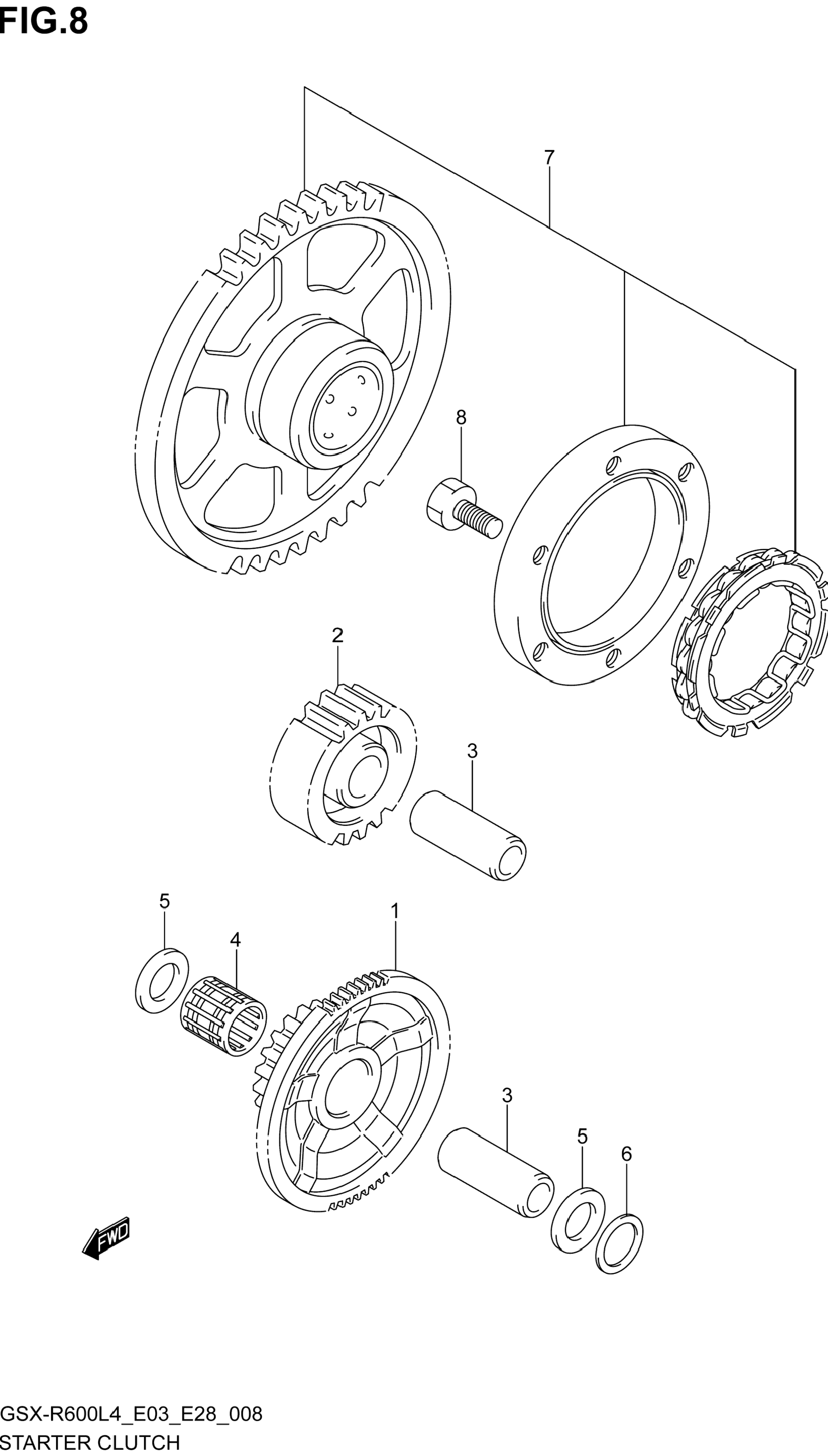 FIG.8

7

8

2

3

5

4

1

3

5

6

FWD

GSX-R600L4_E03_E28_008
STARTER CLUTCH