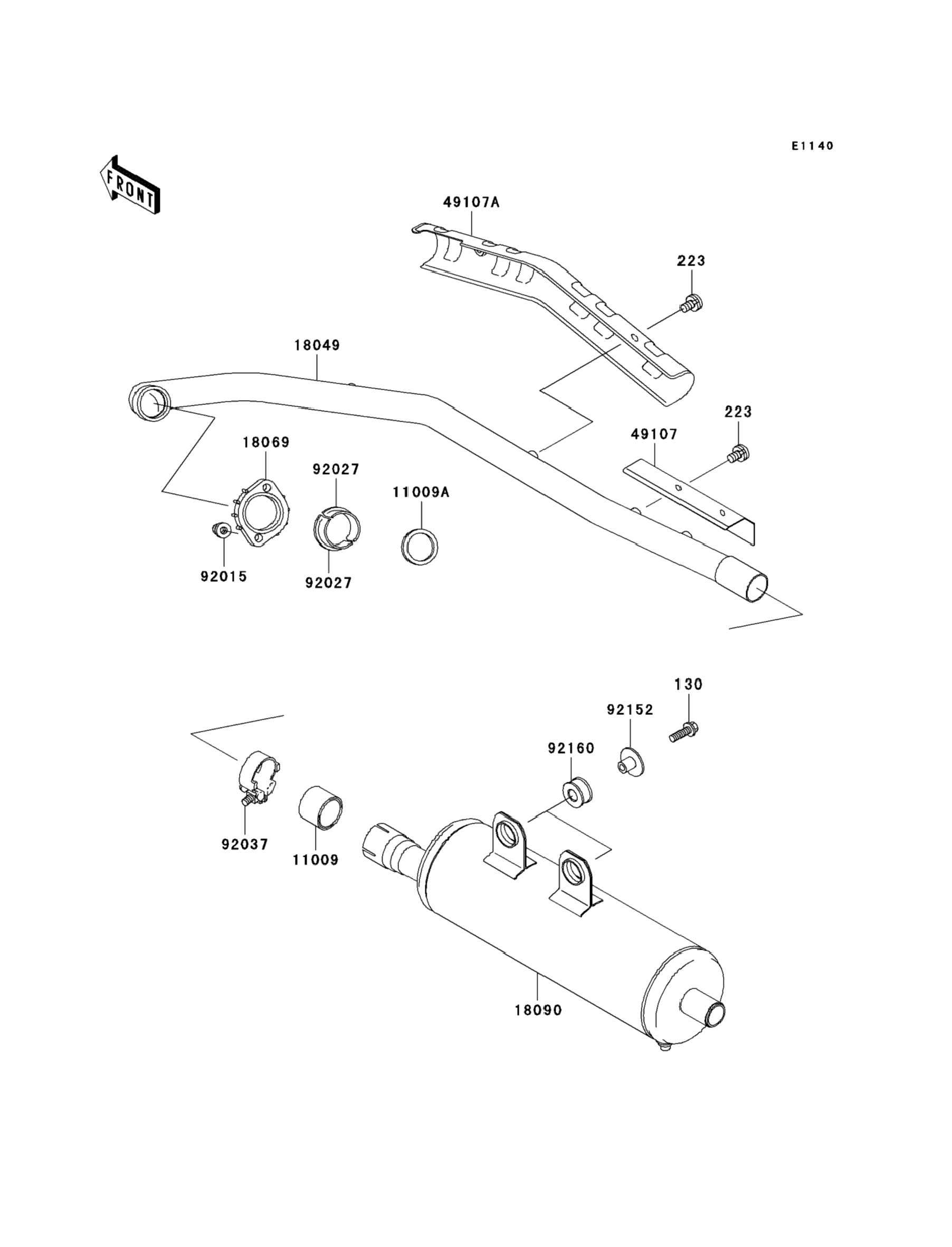 E1140

FRONT

49107A

223

18049

223

49107

18069

92027

11009A

92015

92027

130

92152

92160

92037

11009

18090