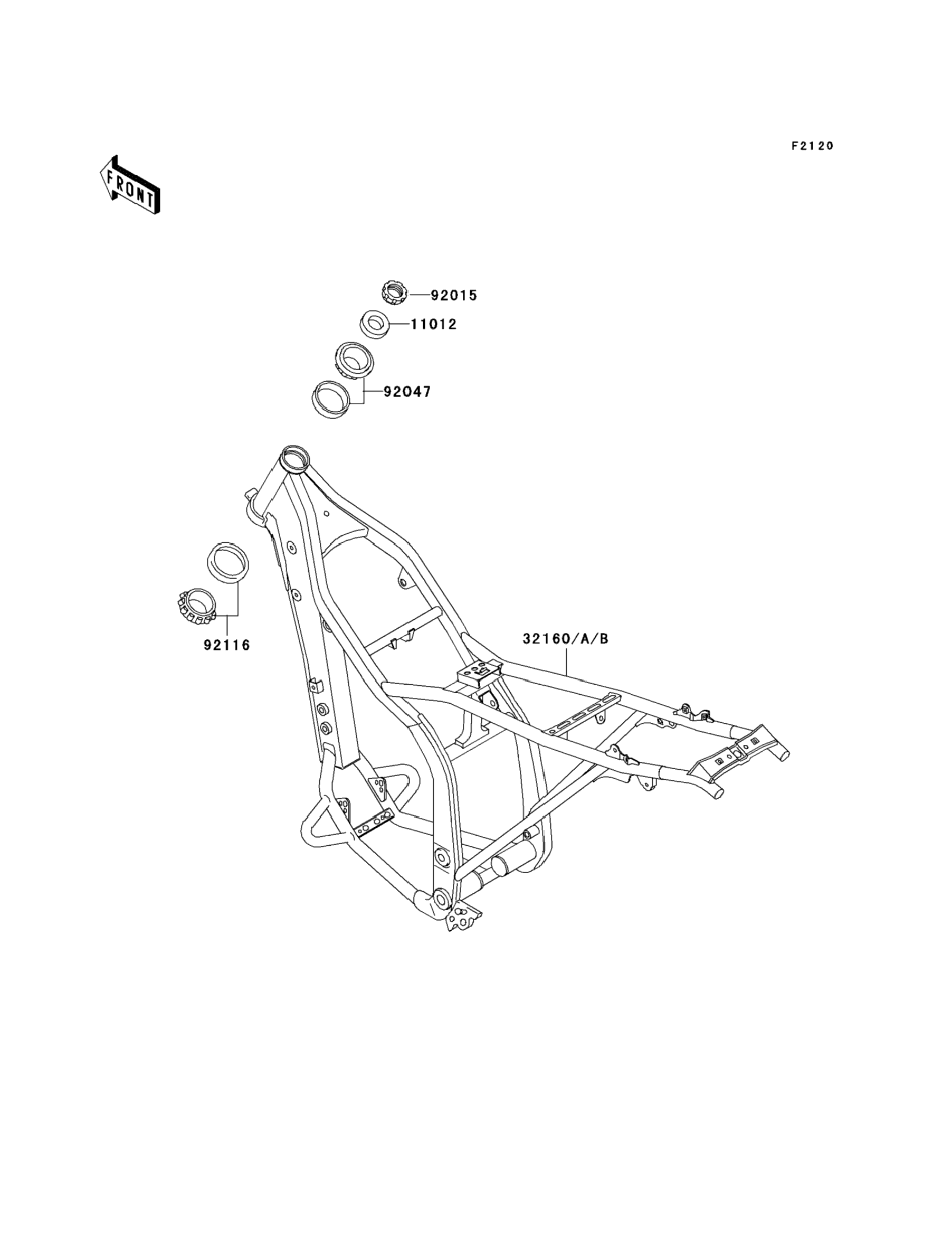 F2120

FRONT

92015

11012

92047

92116

32160/A/B