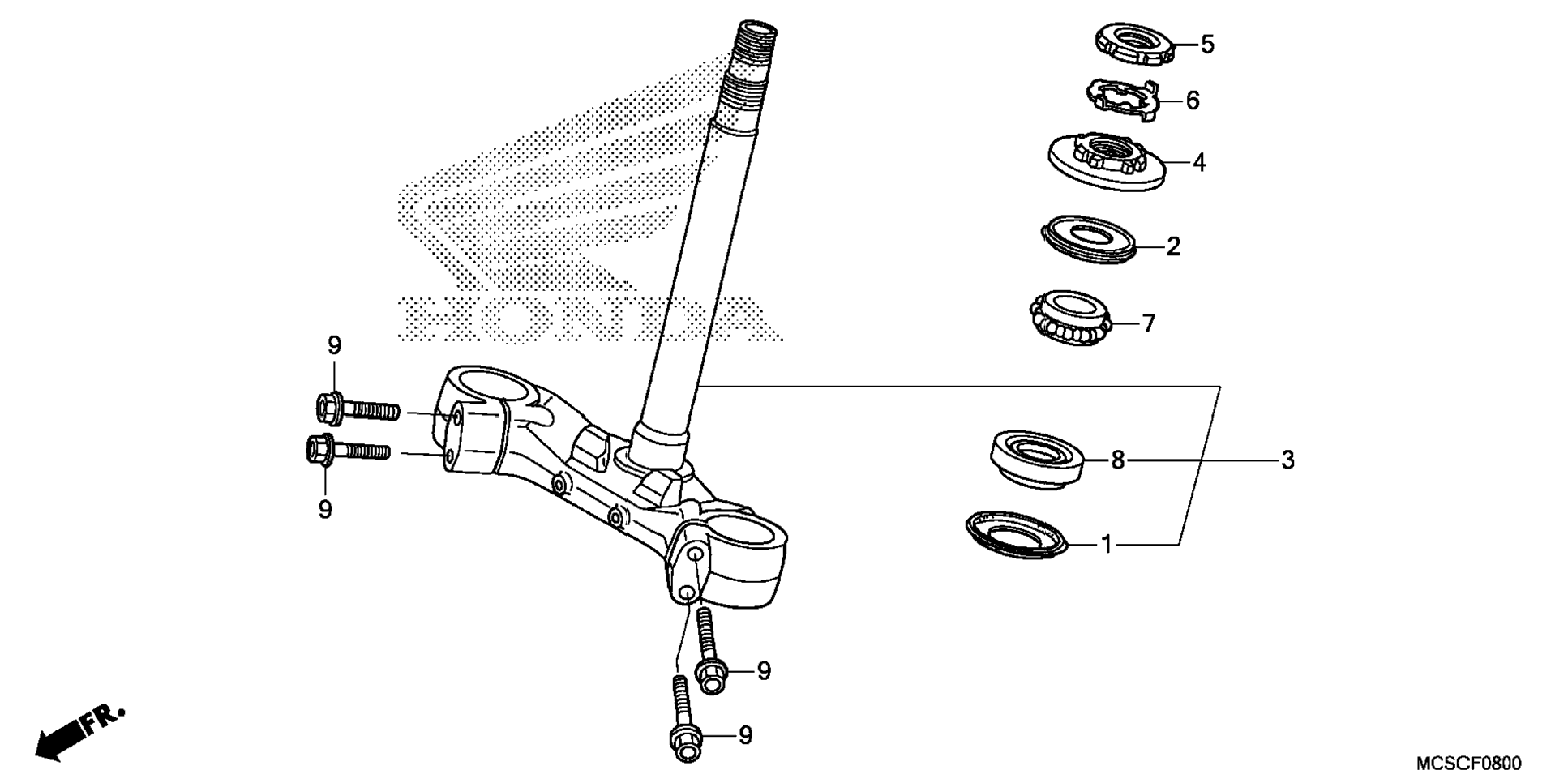 5
6
4
2
7
HONDA
9
9
8
3
1
9
9
FR.
MCSCF0800