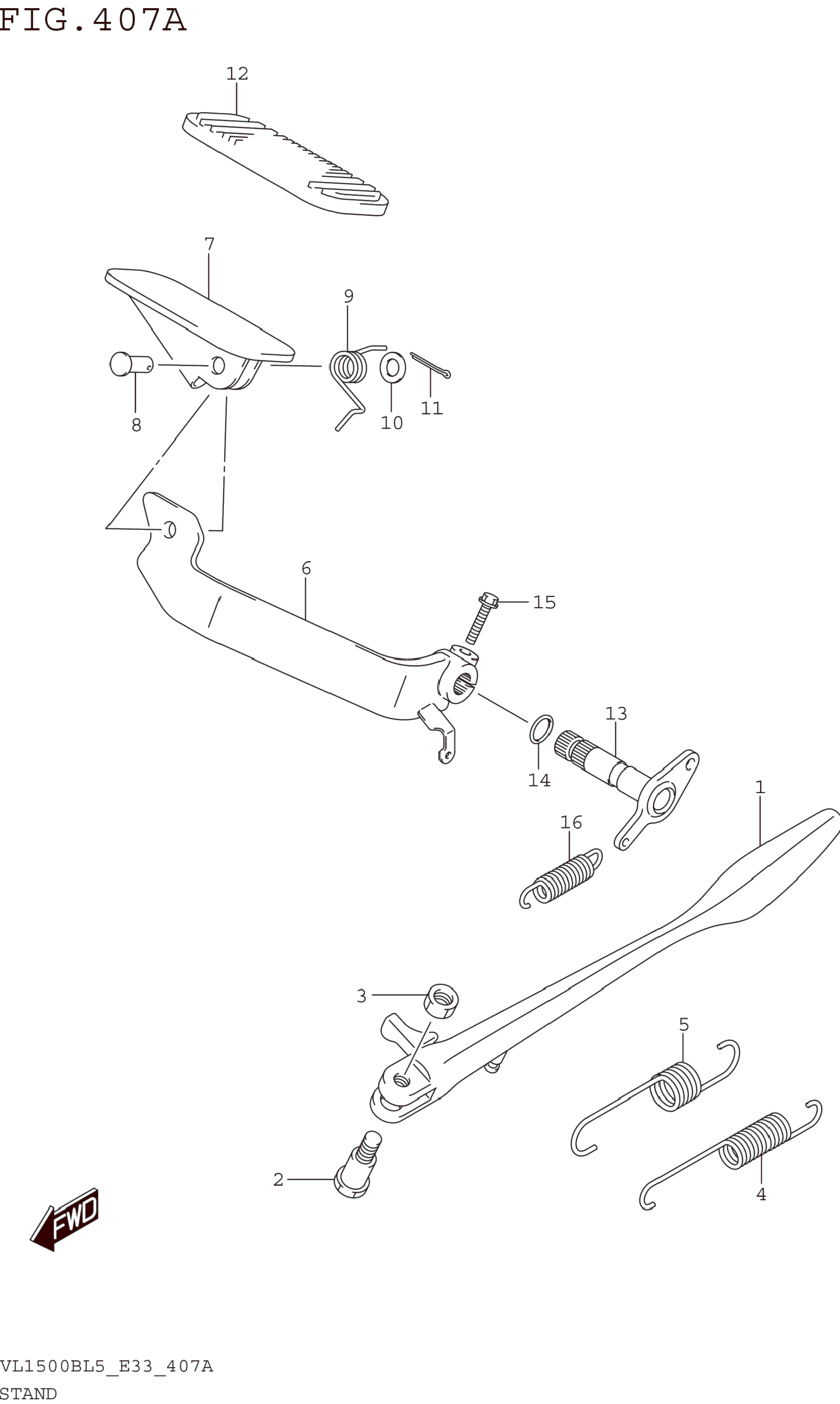 FIG.407A

12

7

9

8

10

11

6

15

13

14

1

16

3

5

2

4

FWD

VL1500BL5_E33_407A

STAND