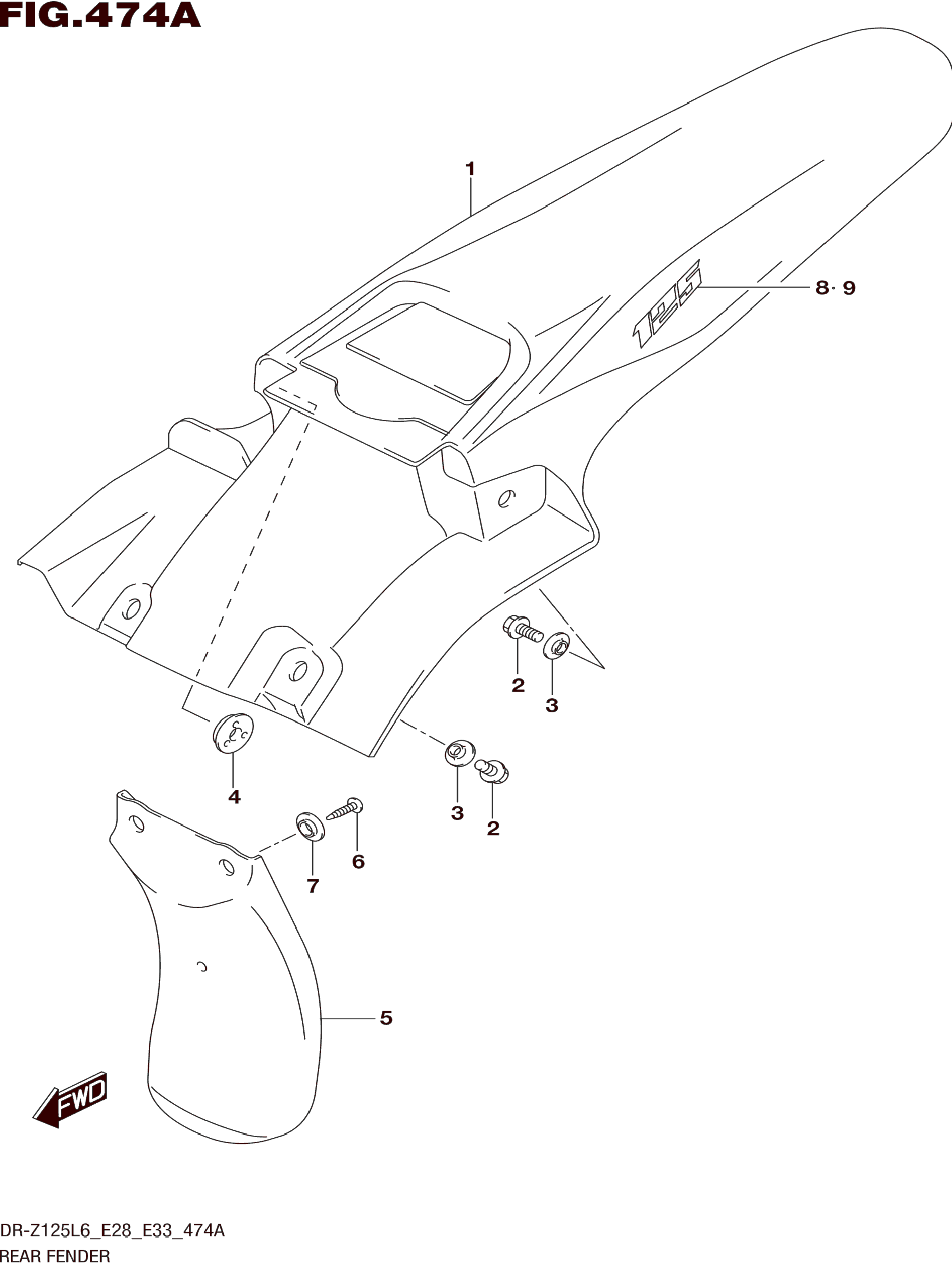 FIG.474A

1

125

8· 9

2

3

4

3

2

6

7

5

FWD

DR-Z125L6_E28_E33_474A
REAR FENDER