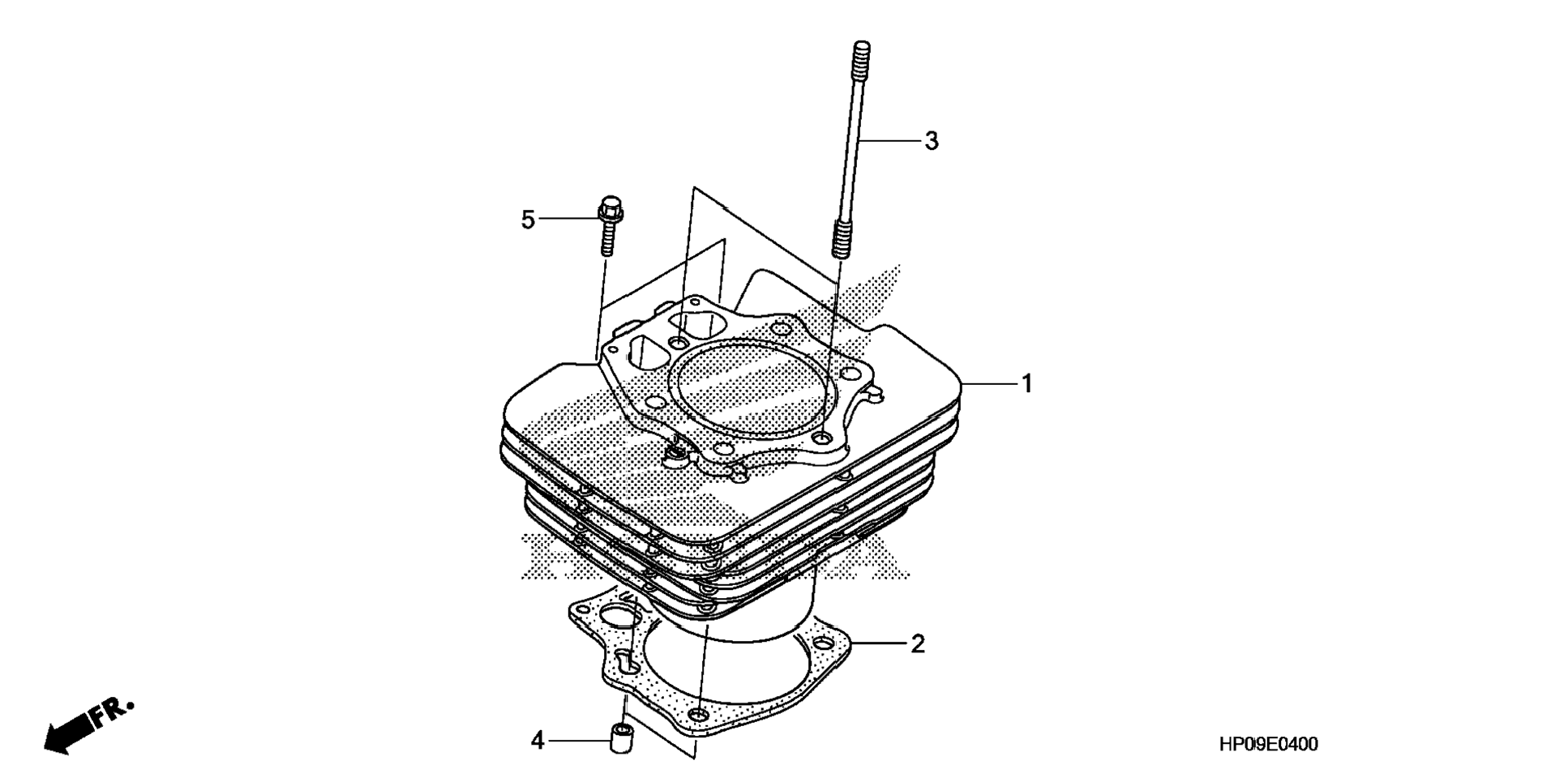 3

5

1

2

FR.

4

HP09E0400